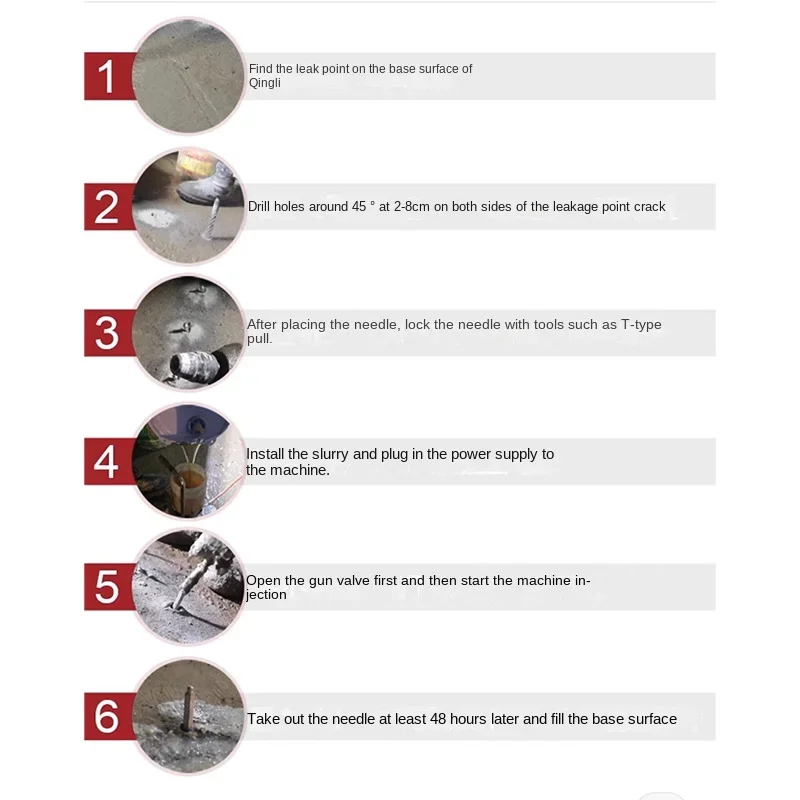 1
Find the leak point on the base surface of Qingli

2
Drill holes around 45 ° at 2-8cm on both sides of the leakage point crack

3
After placing the needle, lock the needle with tools such as T-type pull.

4
Install the slurry and plug in the power supply to the machine.

5
Open the gun valve first and then start the machine injection

6
Take out the needle at least 48 hours later and fill the base surface