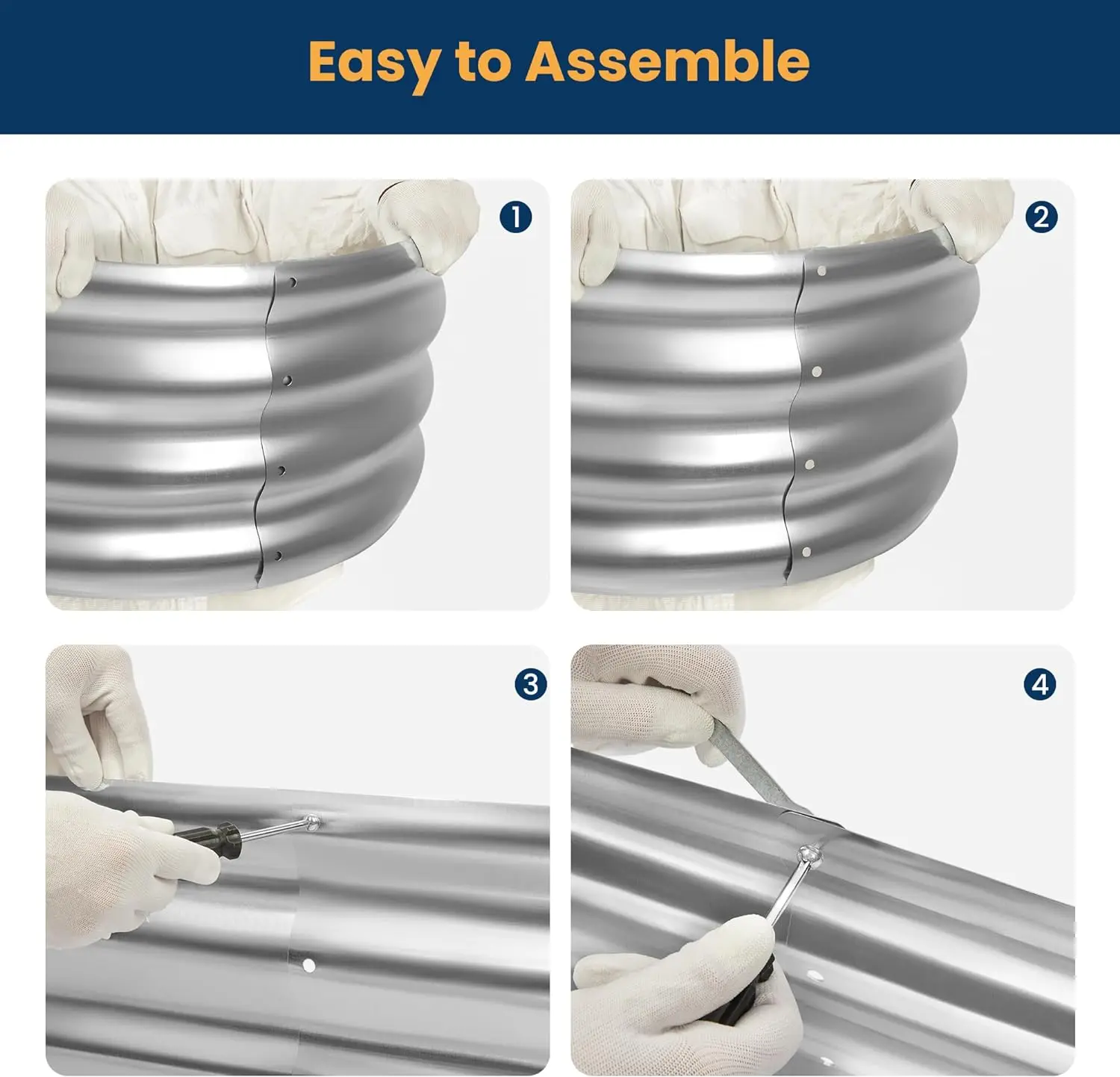 Easy to Assemble

1

2

3

4