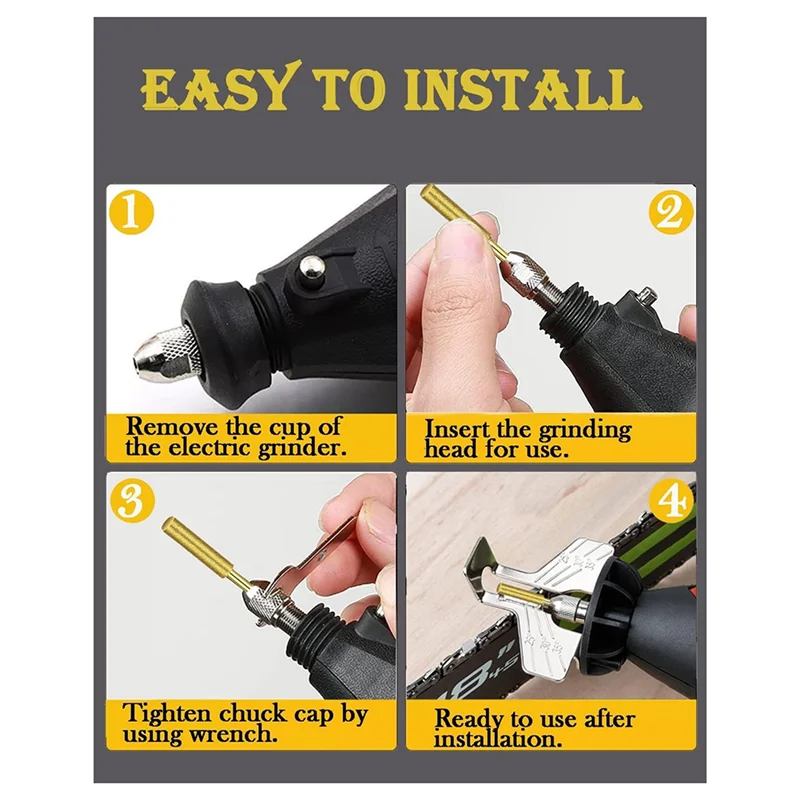 EASY TO INSTALL

1

Remove the cup of the electric grinder.

2

Insert the grinding head for use.

3

Tighten chuck cap by using wrench.

4

Ready to use after installation.