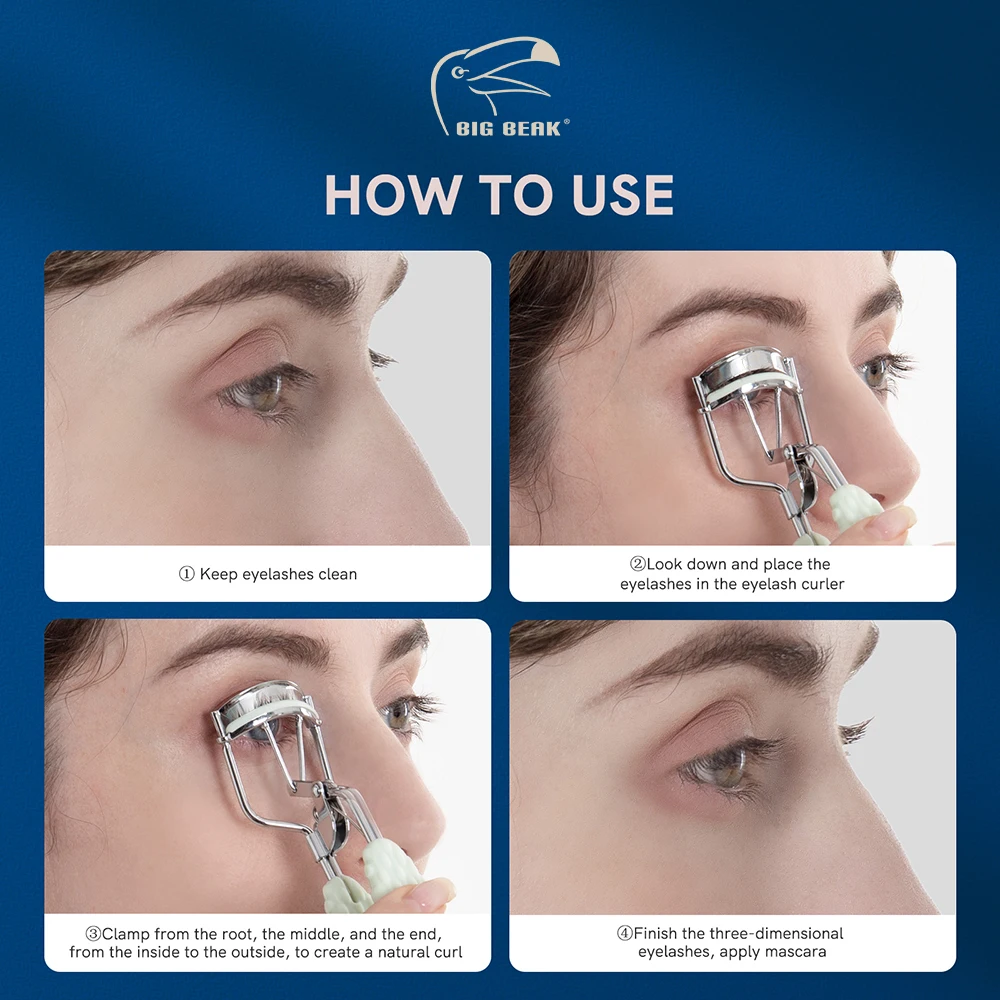 BIG BEAK®

HOW TO USE

① Keep eyelashes clean

②Look down and place the eyelashes in the eyelash curler

③Clamp from the root, the middle, and the end, from the inside to the outside, to create a natural curl

④Finish the three-dimensional eyelashes, apply mascara