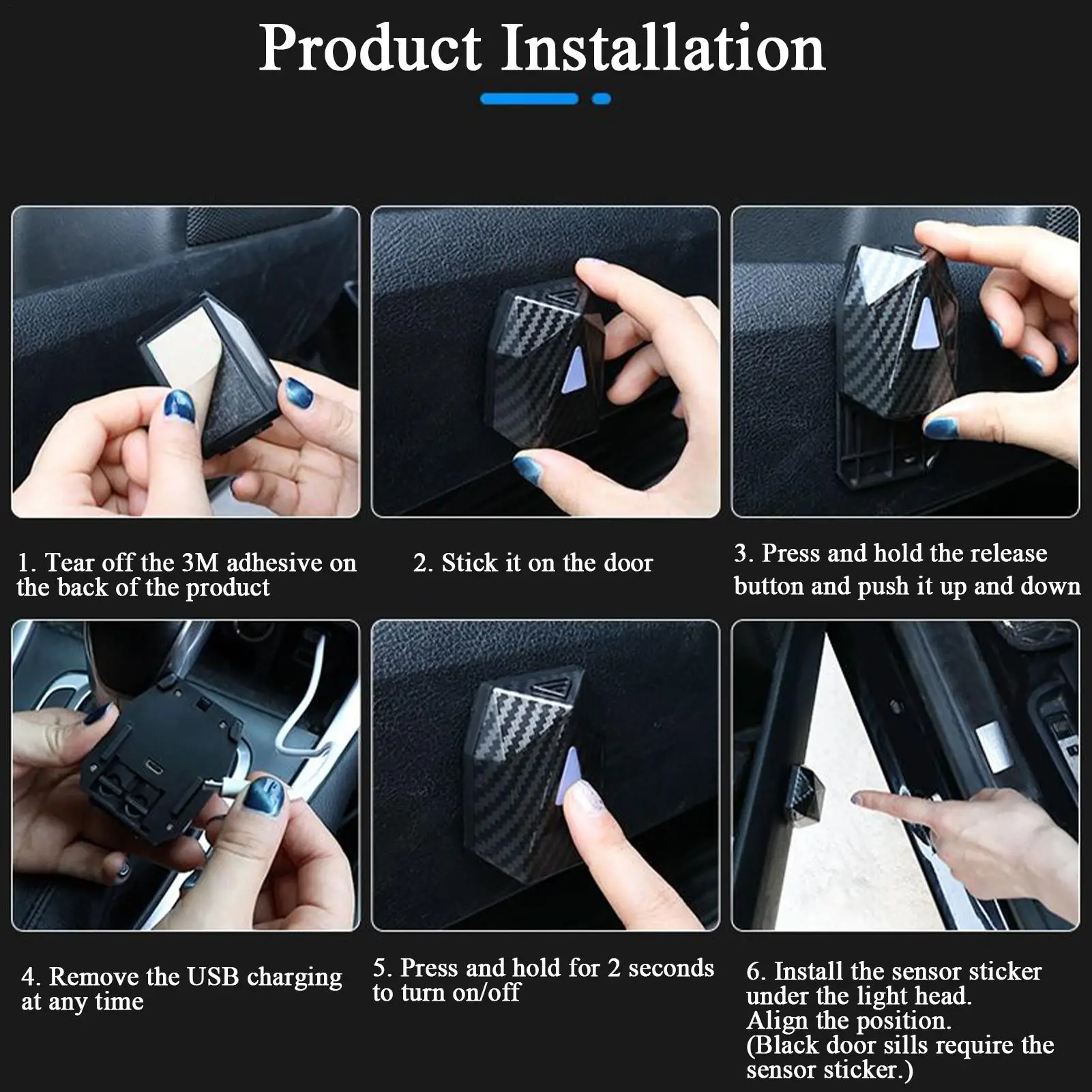 Product Installation

1. Tear off the 3M adhesive on the back of the product

2. Stick it on the door

3. Press and hold the release button and push it up and down

4. Remove the USB charging at any time

5. Press and hold for 2 seconds to turn on/off

6. Install the sensor sticker under the light head.
Align the position.
(Black door sills require the sensor sticker.)