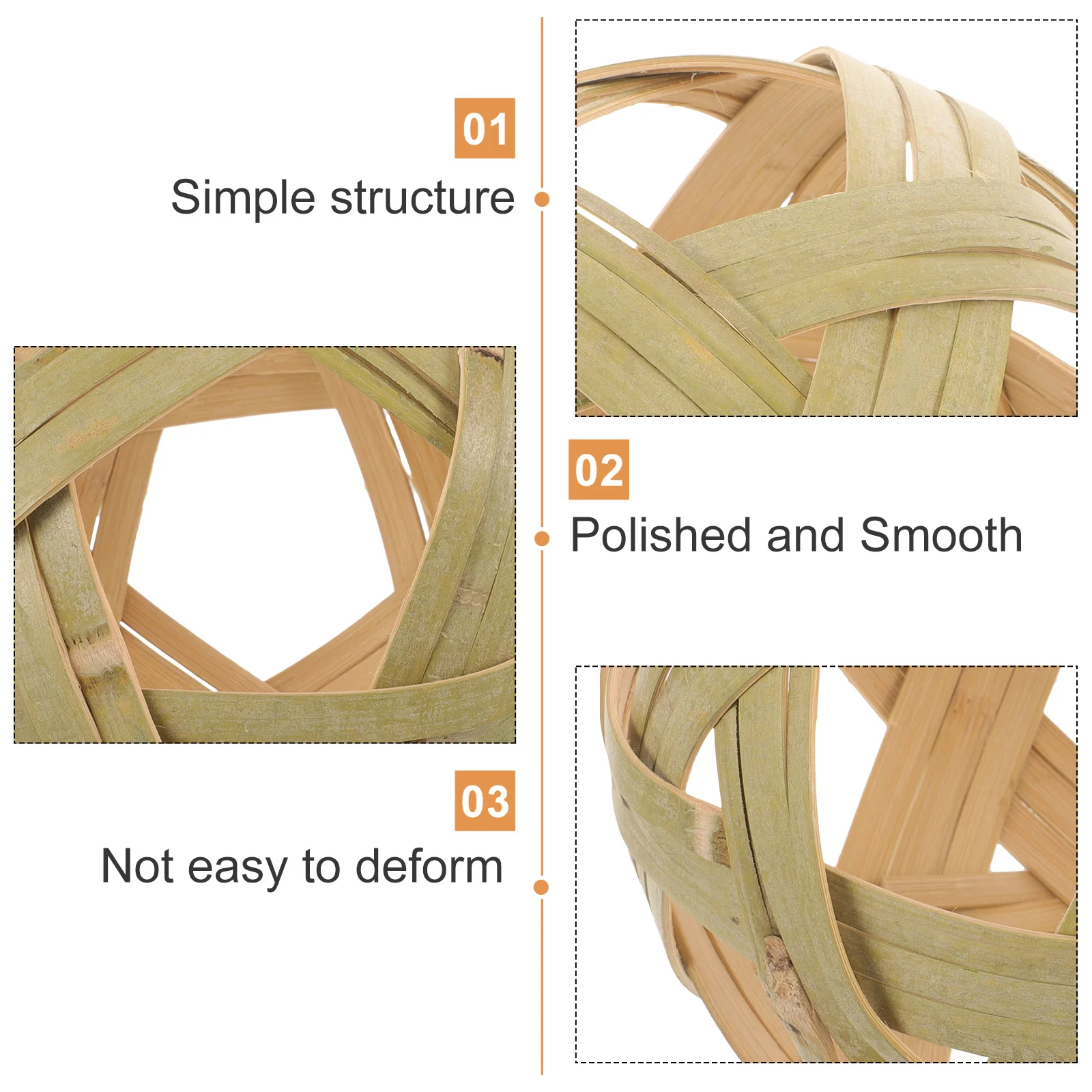 01
Simple structure

02
Polished and Smooth

03
Not easy to deform