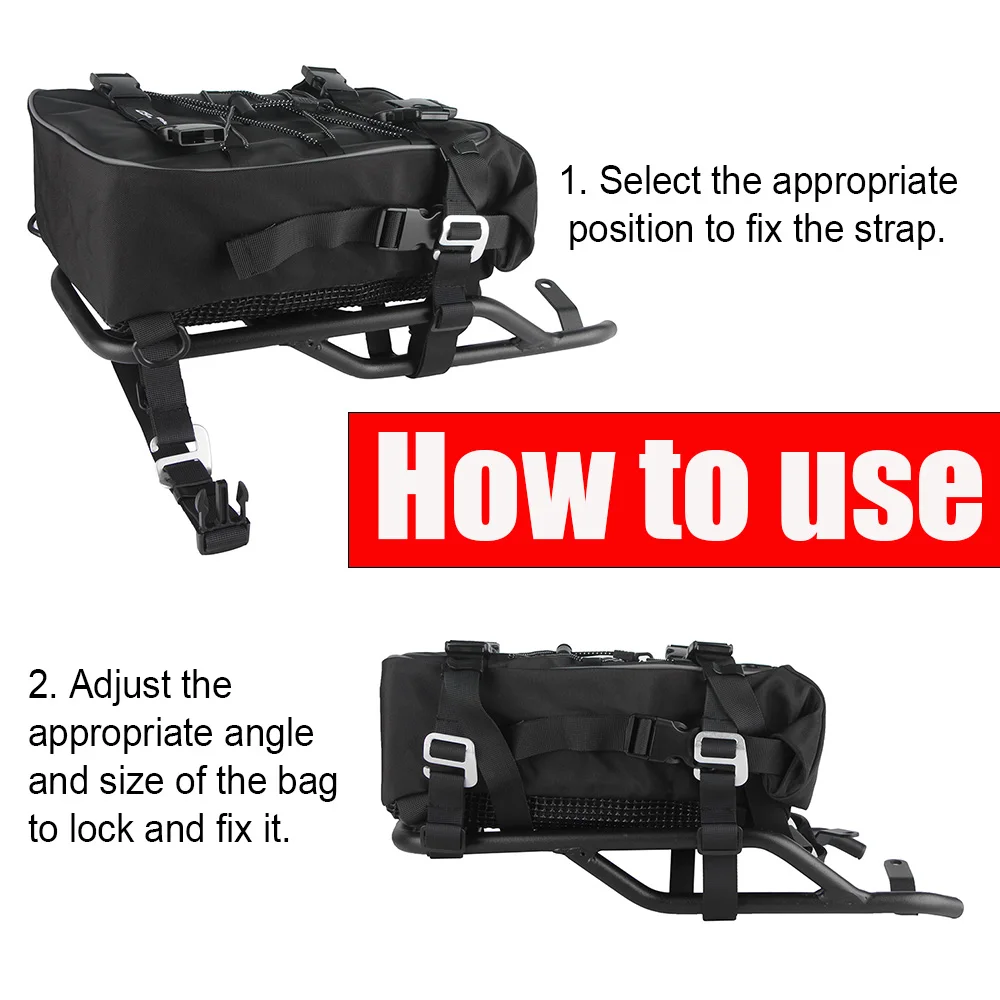 1. Select the appropriate position to fix the strap.

How to use

2. Adjust the appropriate angle and size of the bag to lock and fix it.