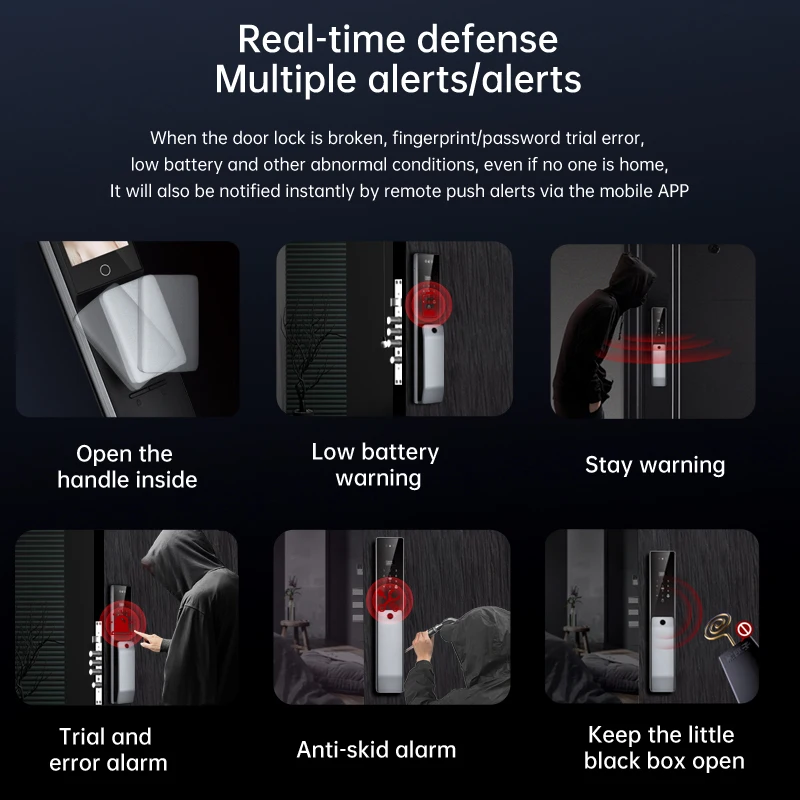 Real-time defense
Multiple alerts/alerts

When the door lock is broken, fingerprint/password trial error, low battery and other abnormal conditions, even if no one is home, It will also be notified instantly by remote push alerts via the mobile APP

Open the handle inside

Low battery warning

Stay warning

Trial and error alarm

Anti-skid alarm

Keep the little black box open