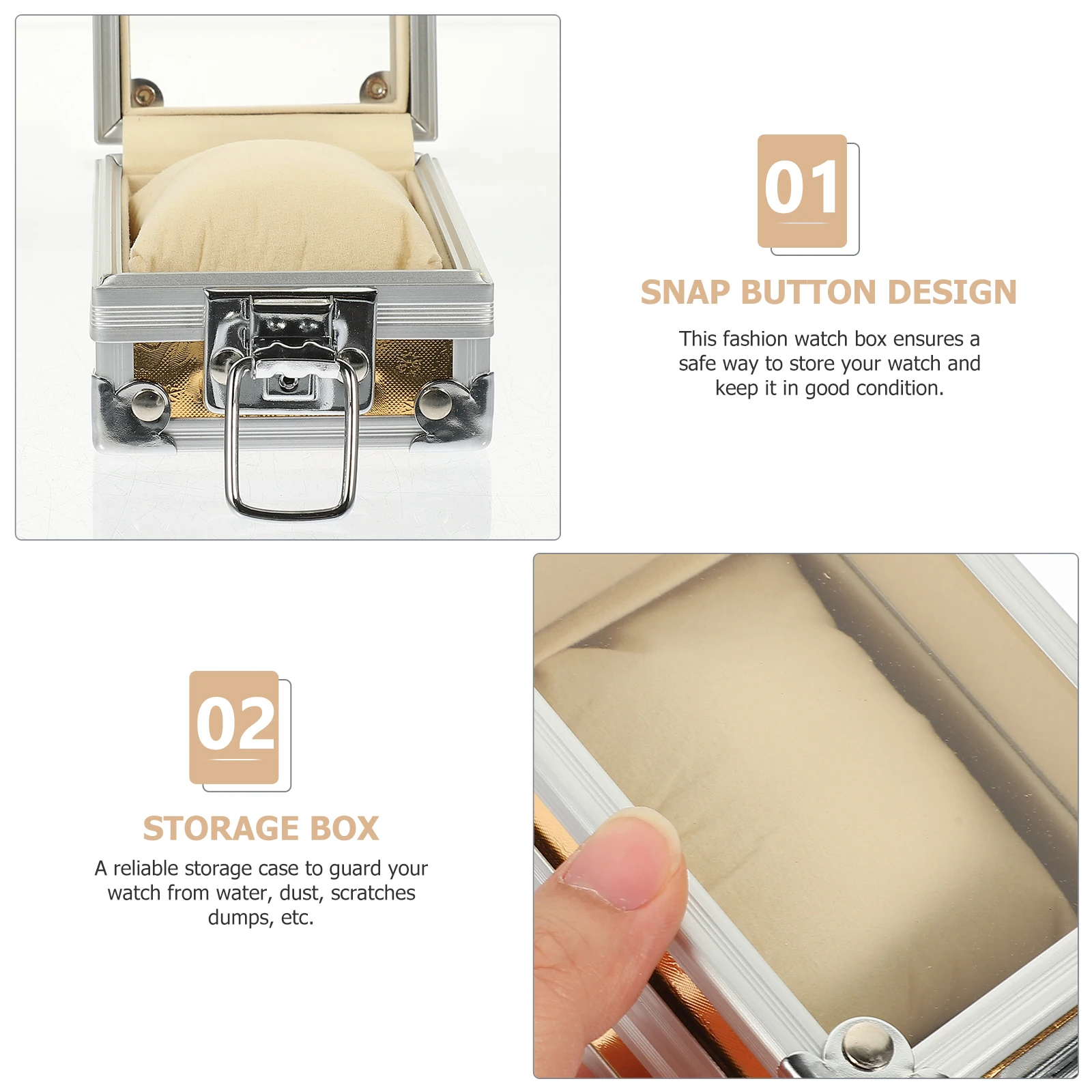 01

SNAP BUTTON DESIGN

This fashion watch box ensures a safe way to store your watch and keep it in good condition.

02

STORAGE BOX

A reliable storage case to guard your watch from water, dust, scratches dumps, etc.