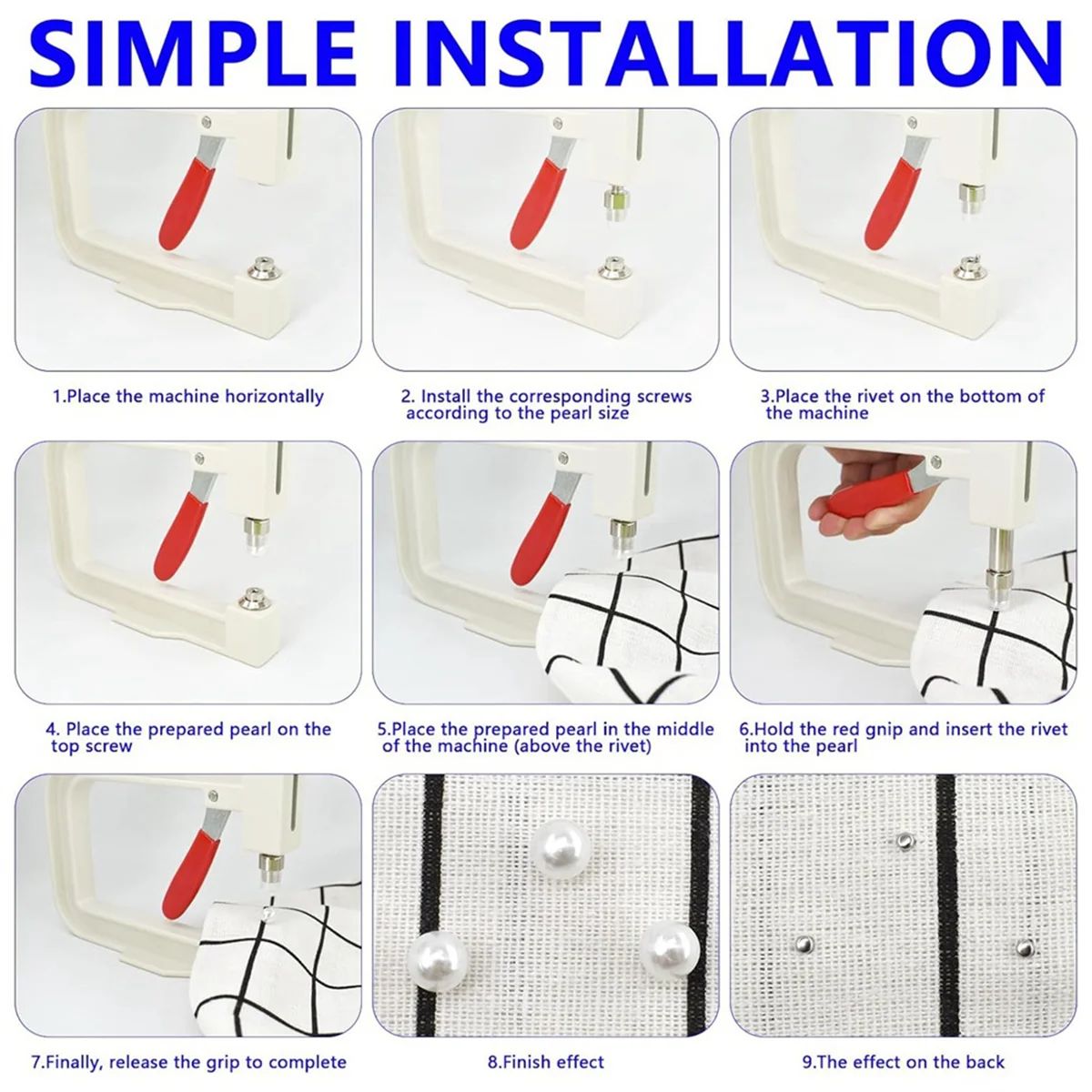 SIMPLE INSTALLATION

1.Place the machine horizontally

2. Install the corresponding screws according to the pearl size

3.Place the rivet on the bottom of the machine

4. Place the prepared pearl on the top screw

5.Place the prepared pearl in the middle of the machine (above the rivet)

6.Hold the red gnip and insert the rivet into the pearl

7.Finally, release the grip to complete

8.Finish effect

9.The effect on the back