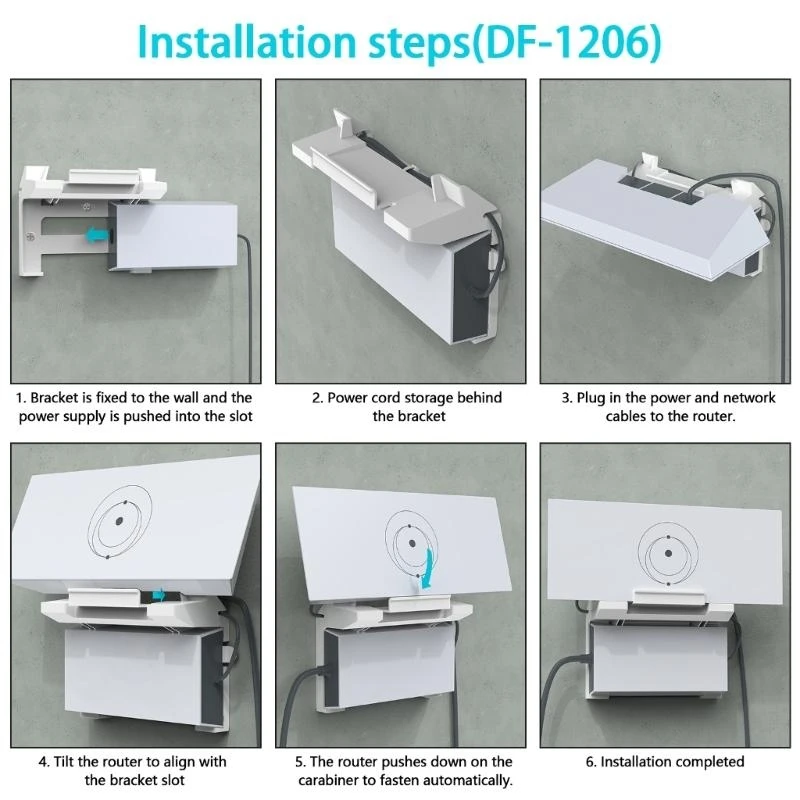 Installation steps(DF-1206)

1. Bracket is fixed to the wall and the power supply is pushed into the slot

2. Power cord storage behind the bracket

3. Plug in the power and network cables to the router.

4. Tilt the router to align with the bracket slot

5. The router pushes down on the carabiner to fasten automatically.

6. Installation completed