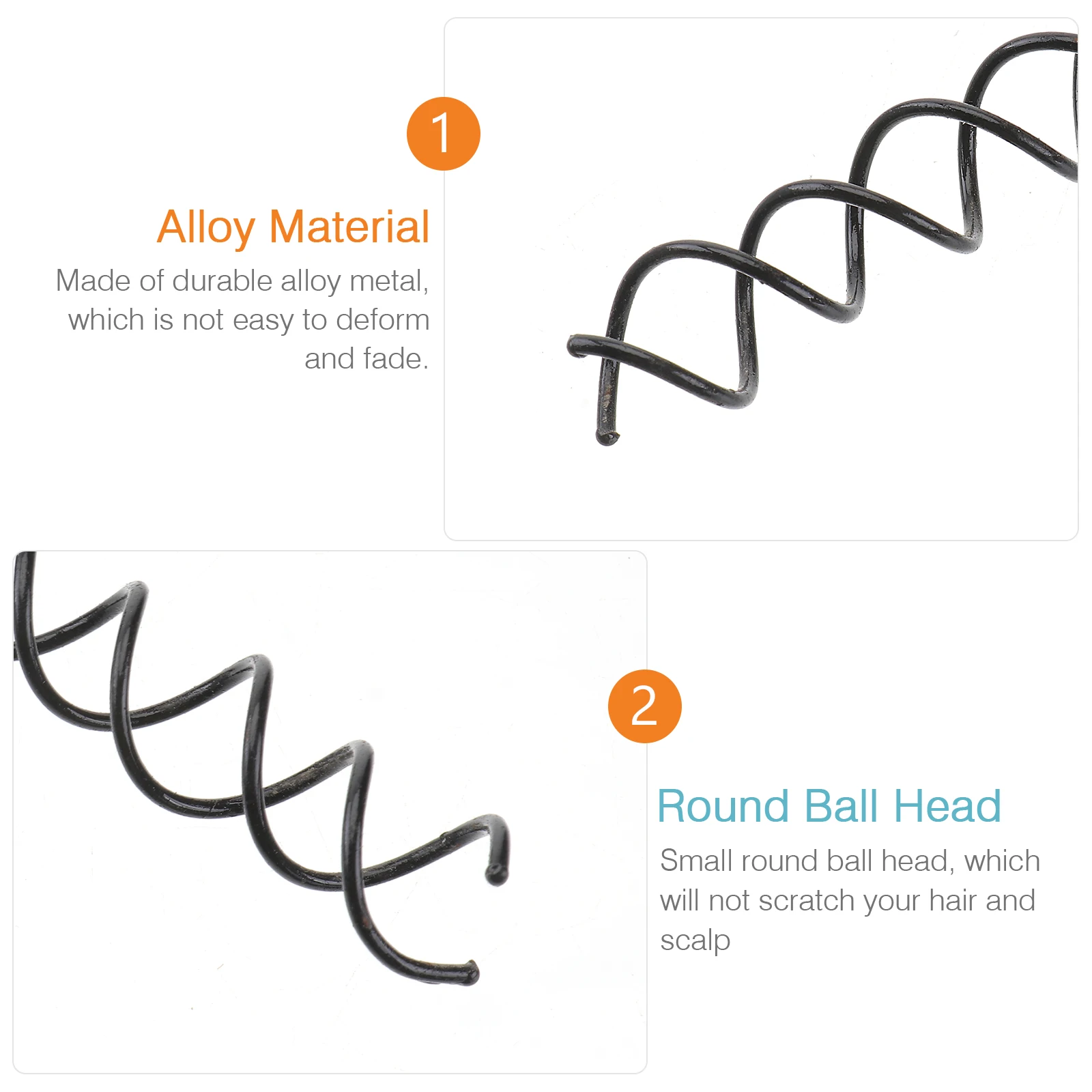 1

Alloy Material

Made of durable alloy metal, which is not easy to deform and fade.

2

Round Ball Head

Small round ball head, which will not scratch your hair and scalp