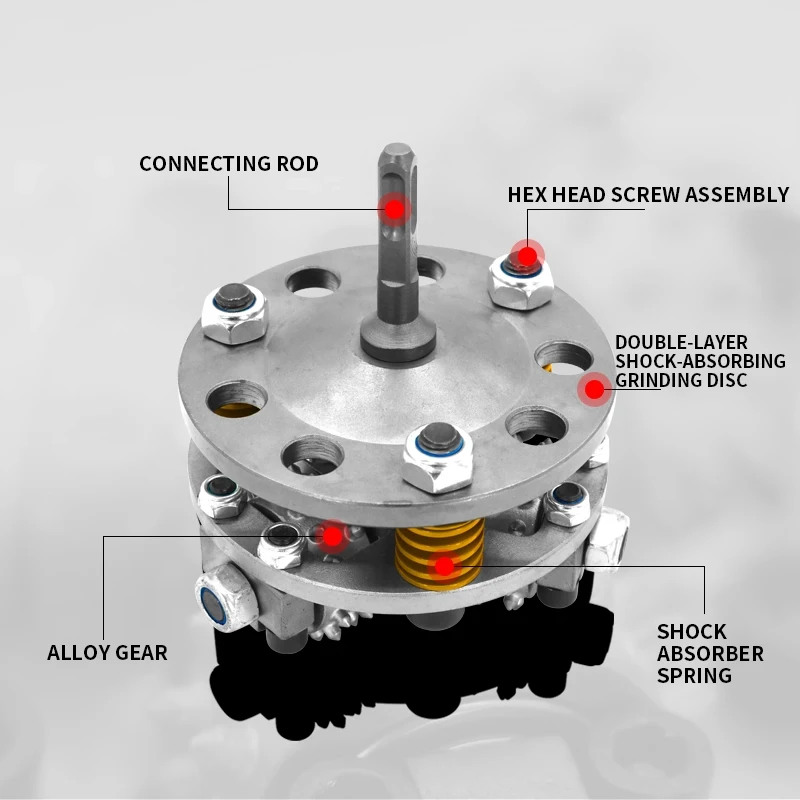 CONNECTING ROD

HEX HEAD SCREW ASSEMBLY

DOUBLE-LAYER SHOCK-ABSORBING GRINDING DISC

ALLOY GEAR

SHOCK ABSORBER SPRING