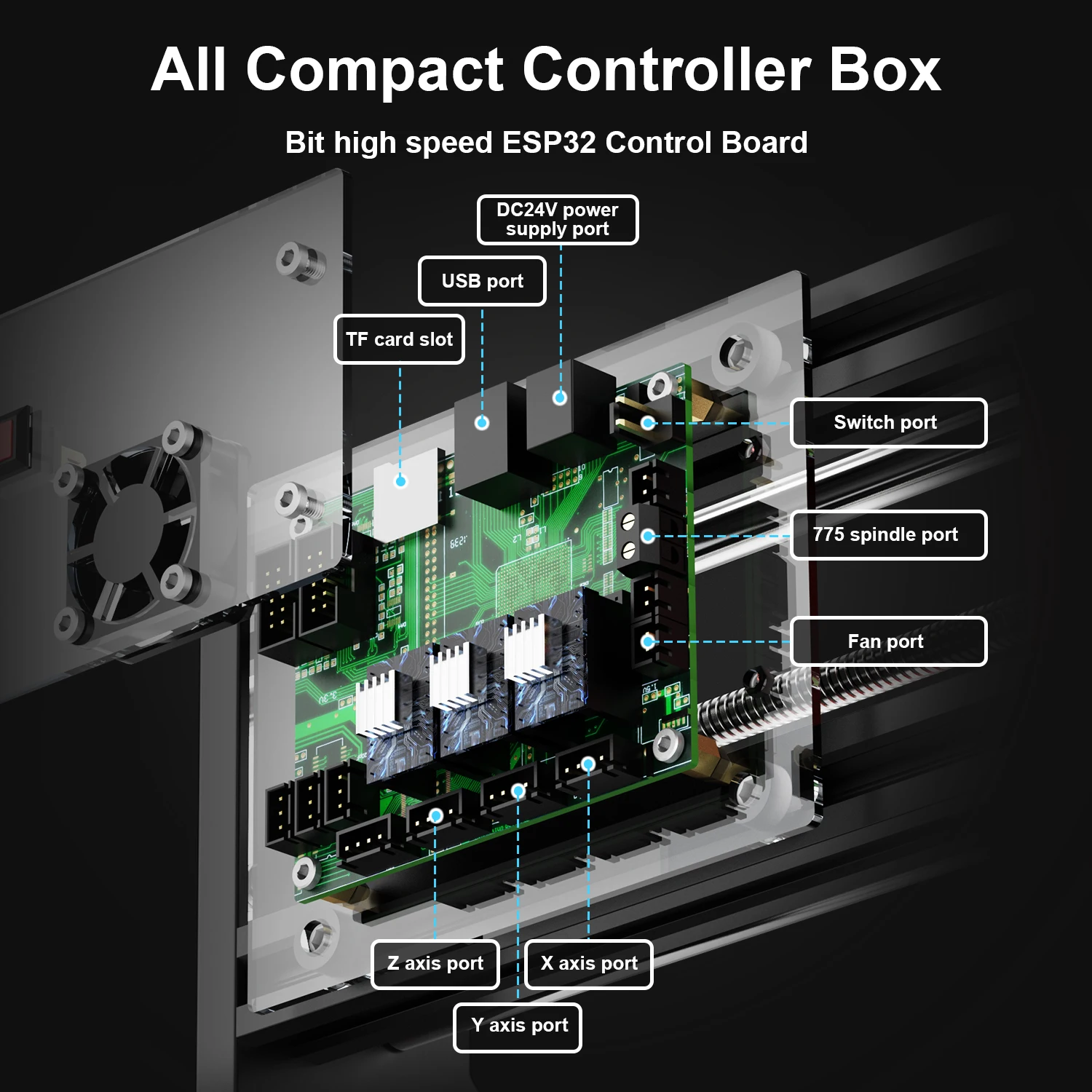 All Compact Controller Box

Bit high speed ESP32 Control Board

DC24V power supply port

USB port

TF card slot

Switch port

775 spindle port

Fan port

Z axis port

X axis port

Y axis port