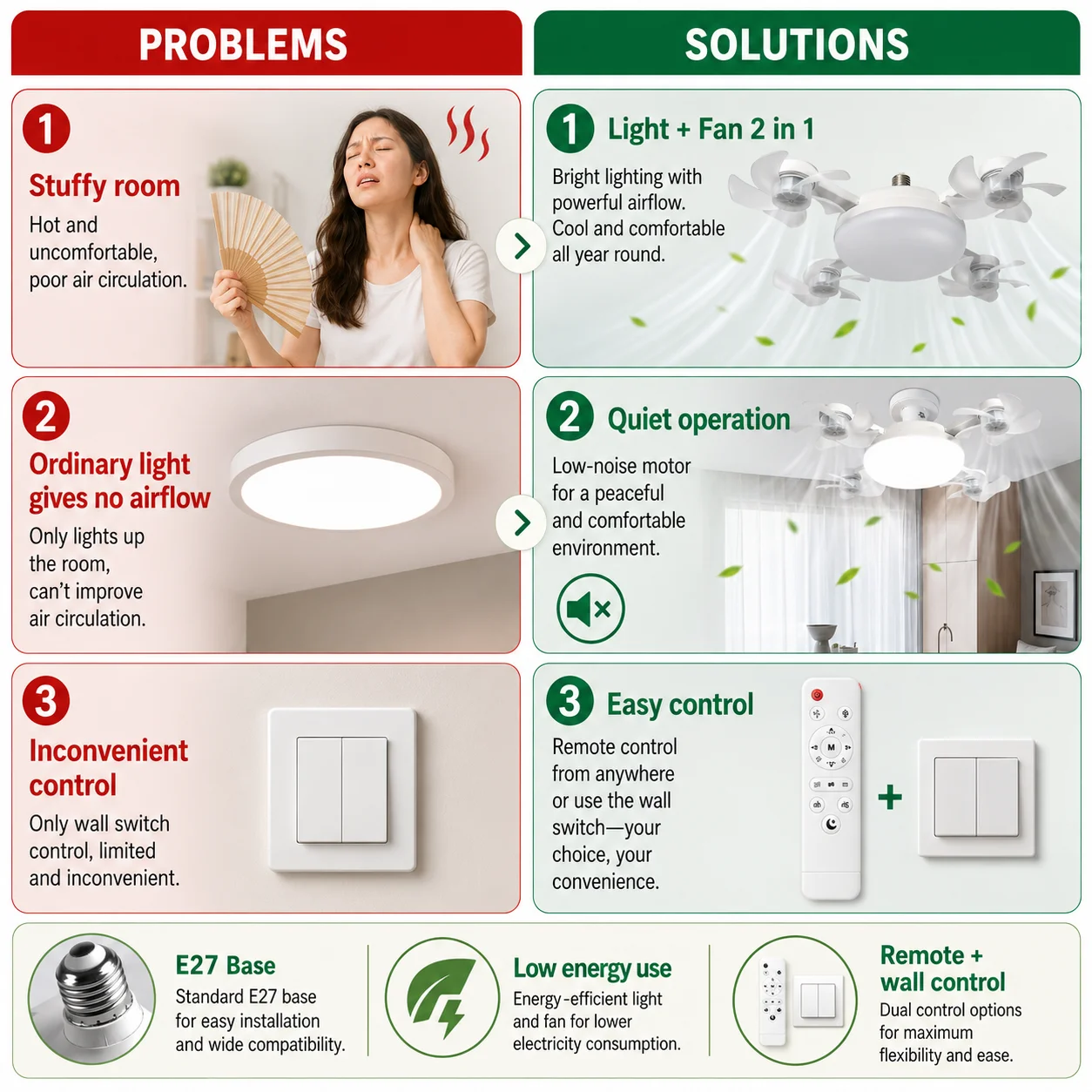 PROBLEMS

1
Stuffy room
Hot and uncomfortable, poor air circulation.

2
Ordinary light gives no airflow
Only lights up the room, can't improve air circulation.

3
Inconvenient control
Only wall switch control, limited and inconvenient.

SOLUTIONS

1
Light + Fan 2 in 1
Bright lighting with powerful airflow. Cool and comfortable all year round.

2
Quiet operation
Low-noise motor for a peaceful and comfortable environment.

3
Easy control
Remote control from anywhere or use the wall switch—your choice, your convenience.

M

+

E27 Base
Standard E27 base for easy installation and wide compatibility.

Low energy use
Energy-efficient light and fan for lower electricity consumption.

Remote + wall control
Dual control options for maximum flexibility and ease.