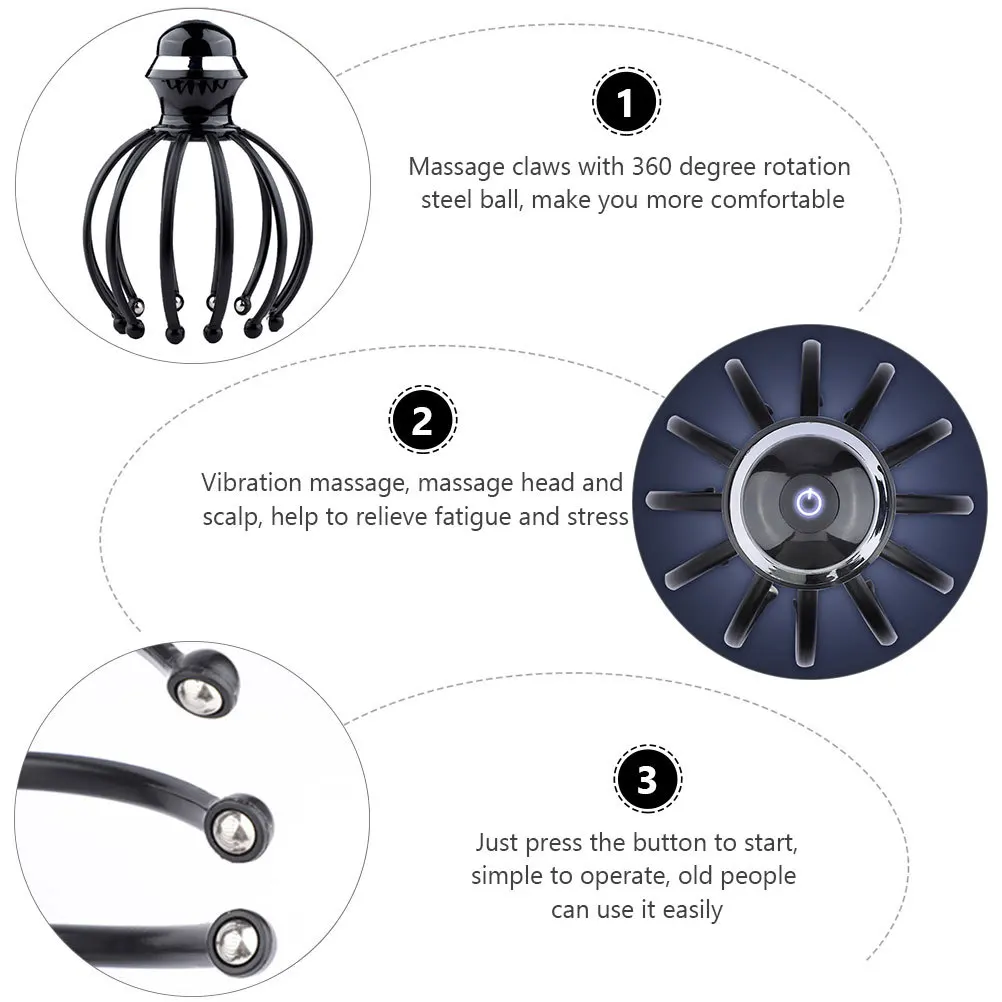 1

Massage claws with 360 degree rotation steel ball, make you more comfortable

2

Vibration massage, massage head and scalp, help to relieve fatigue and stress

3

Just press the button to start, simple to operate, old people can use it easily