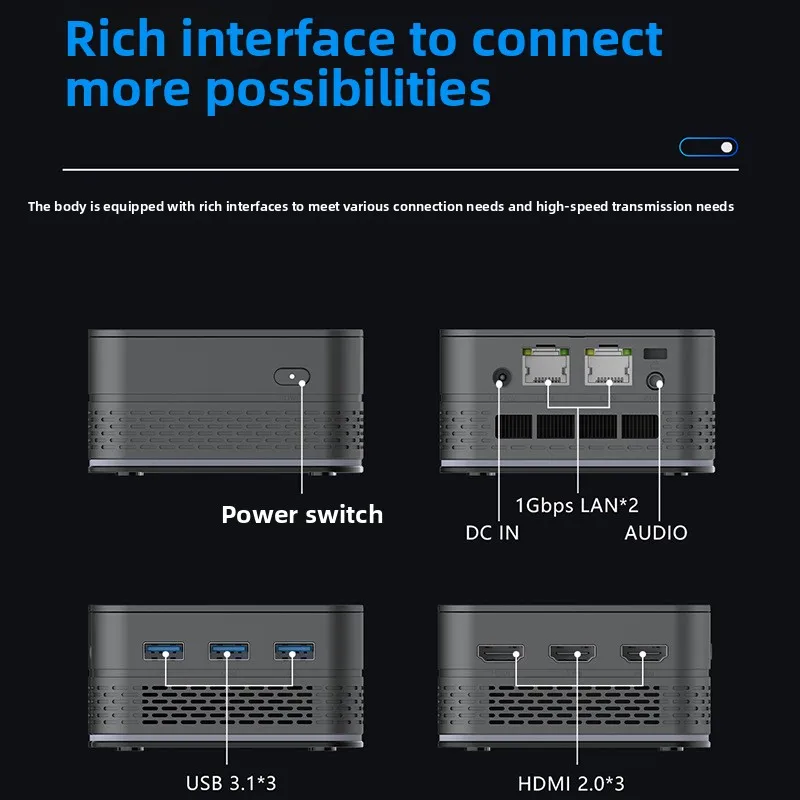 Rich interface to connect more possibilities

The body is equipped with rich interfaces to meet various connection needs and high-speed transmission needs

Power switch

1Gbps LAN*2

DC IN

AUDIO

USB 3.1*3

HDMI 2.0*3