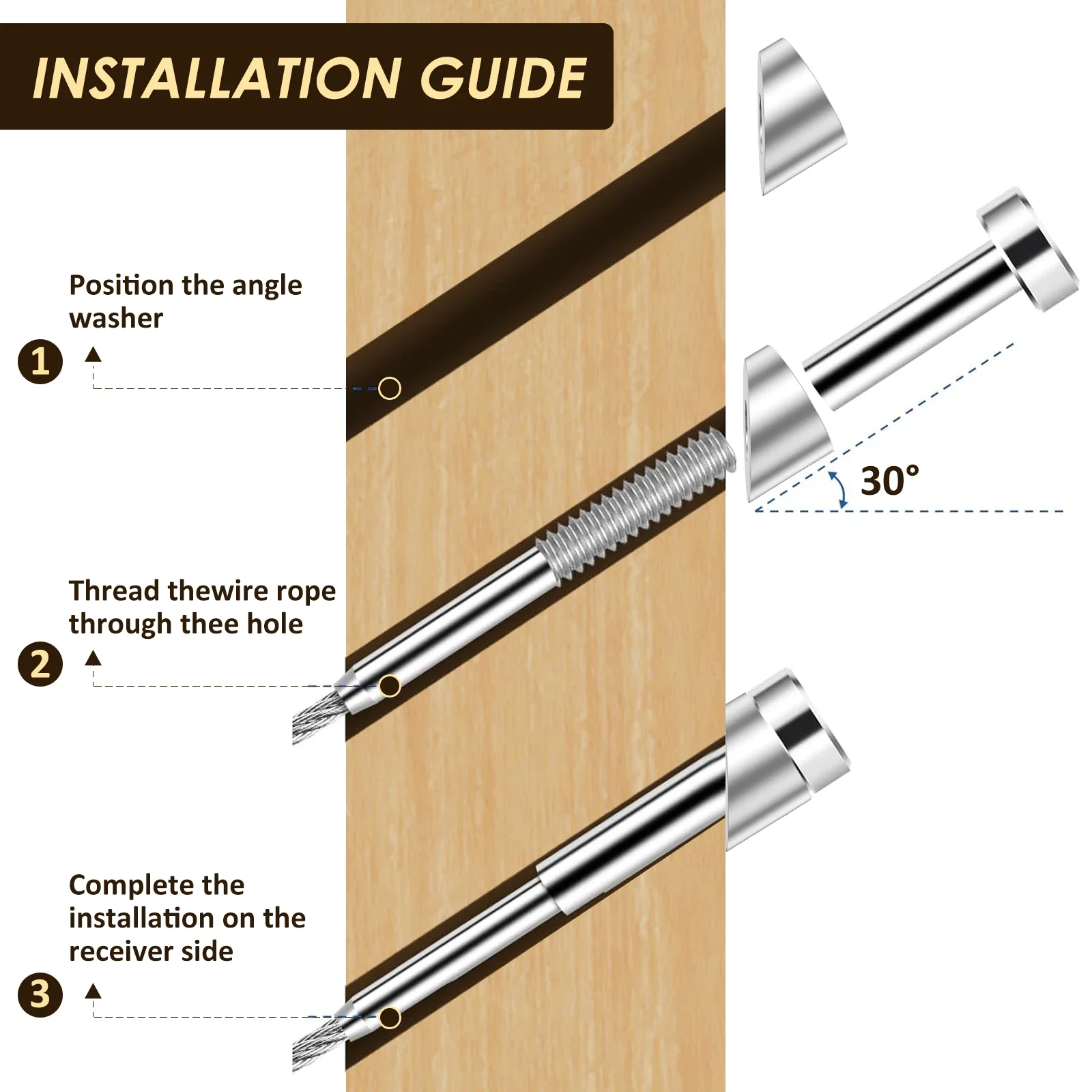 INSTALLATION GUIDE

Position the angle washer

1

30°

Thread thewire rope through thee hole

2

Complete the installation on the receiver side

3