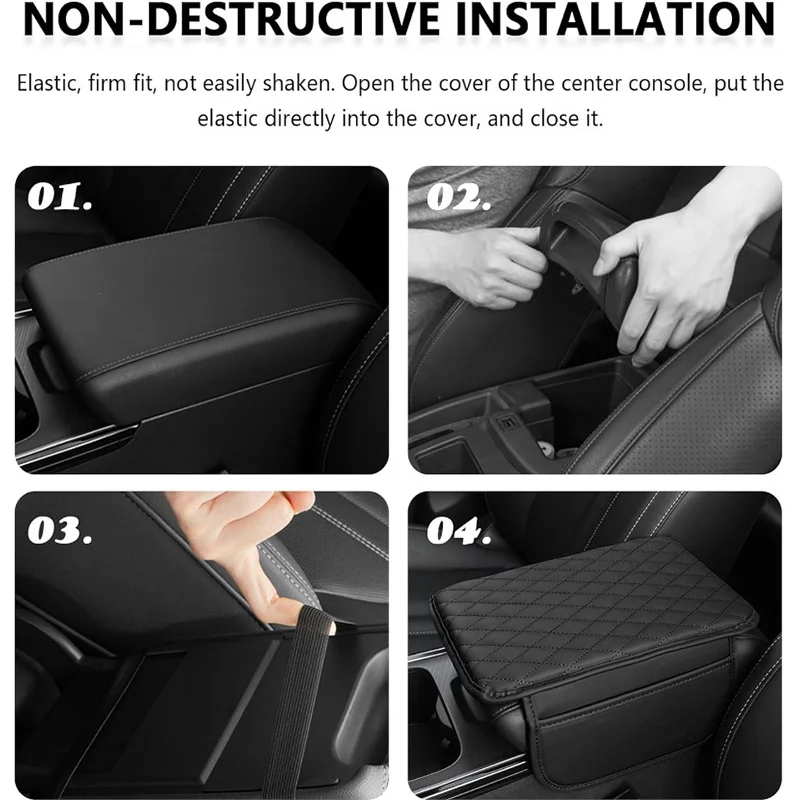 NON-DESTRUCTIVE INSTALLATION

Elastic, firm fit, not easily shaken. Open the cover of the center console, put the elastic directly into the cover, and close it.

01.

02.

03.

04.