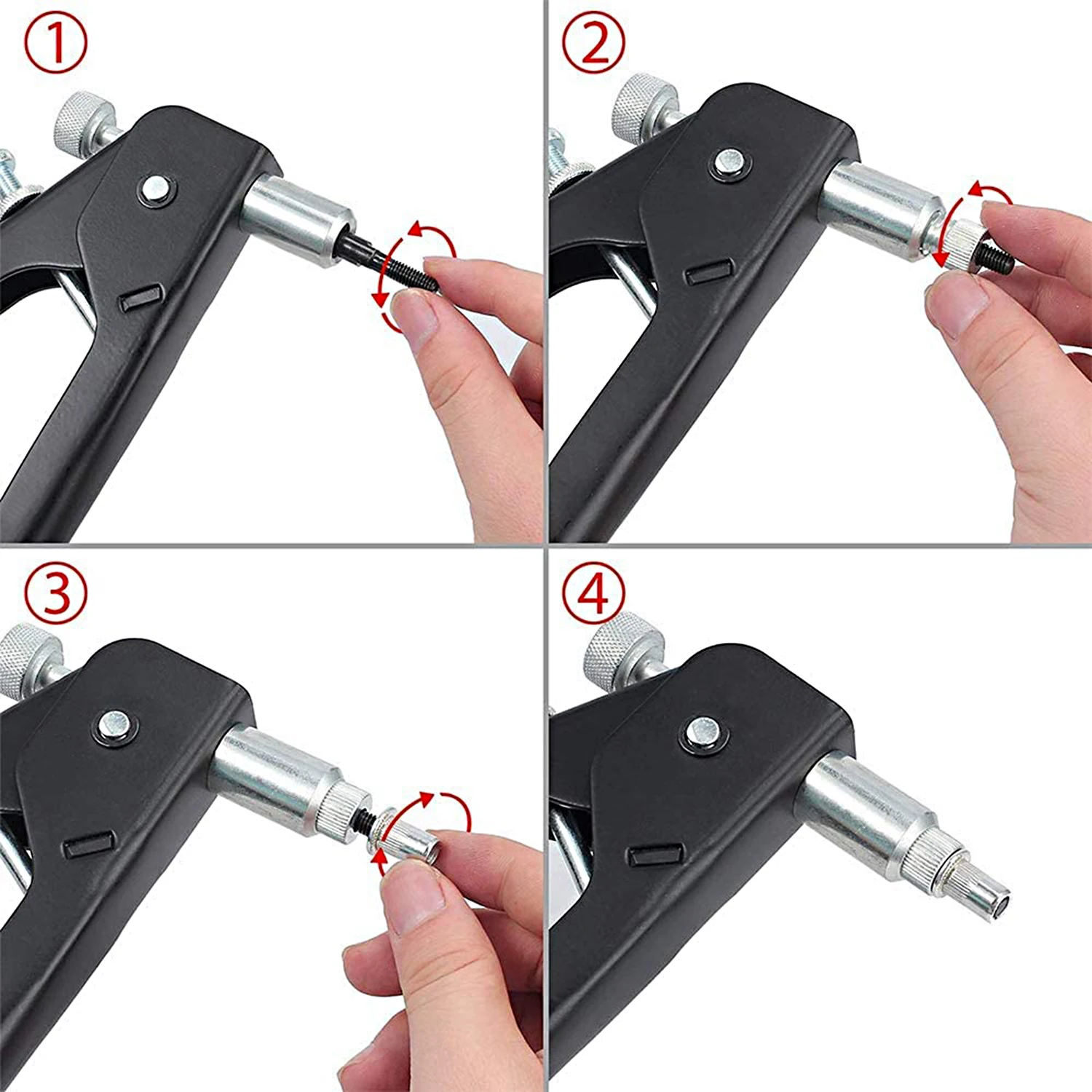 ①
②
③
④