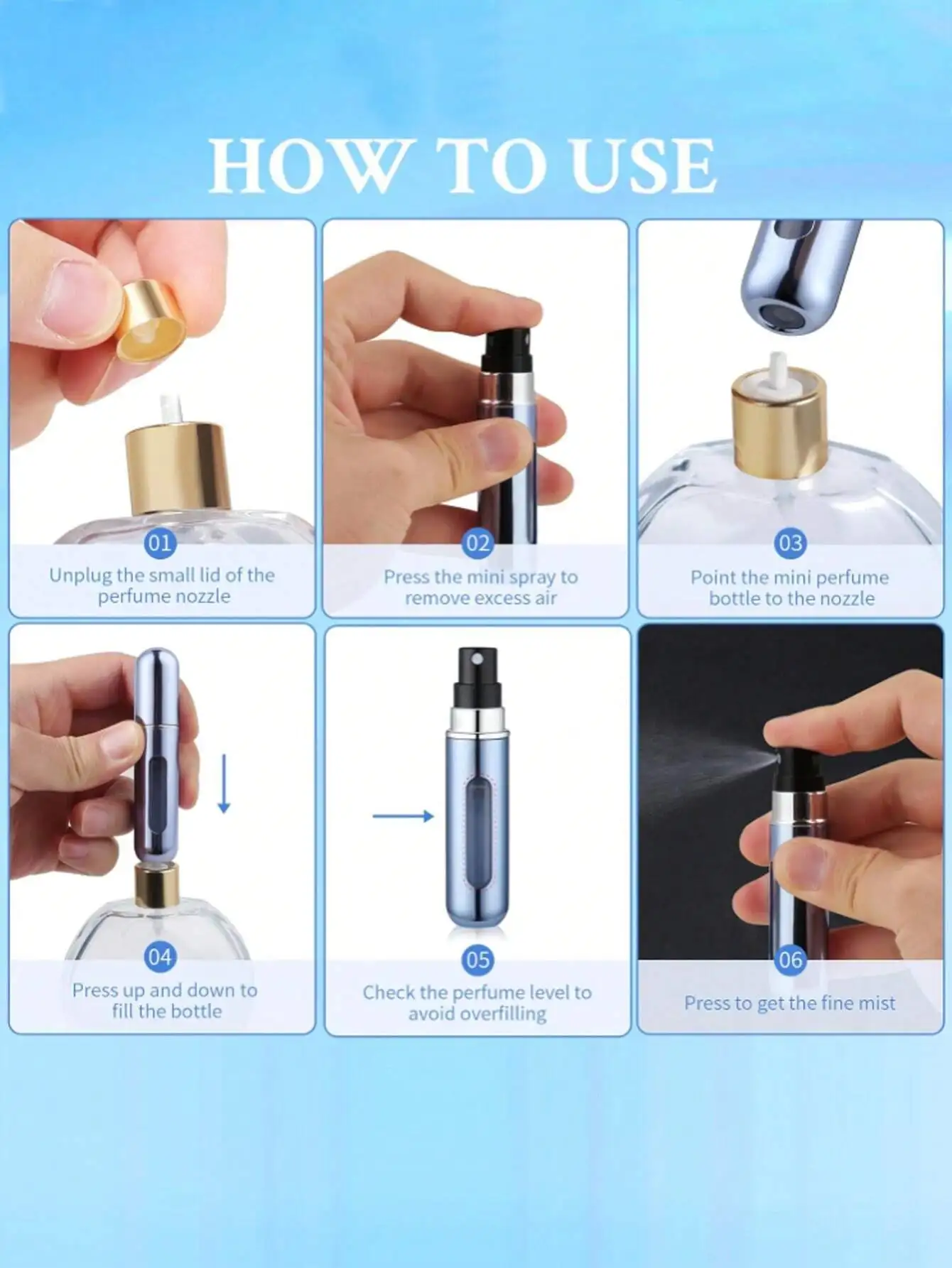 HOW TO USE

01
Unplug the small lid of the perfume nozzle

02
Press the mini spray to remove excess air

03
Point the mini perfume bottle to the nozzle

04
Press up and down to fill the bottle

05
Check the perfume level to avoid overfilling

06
Press to get the fine mist