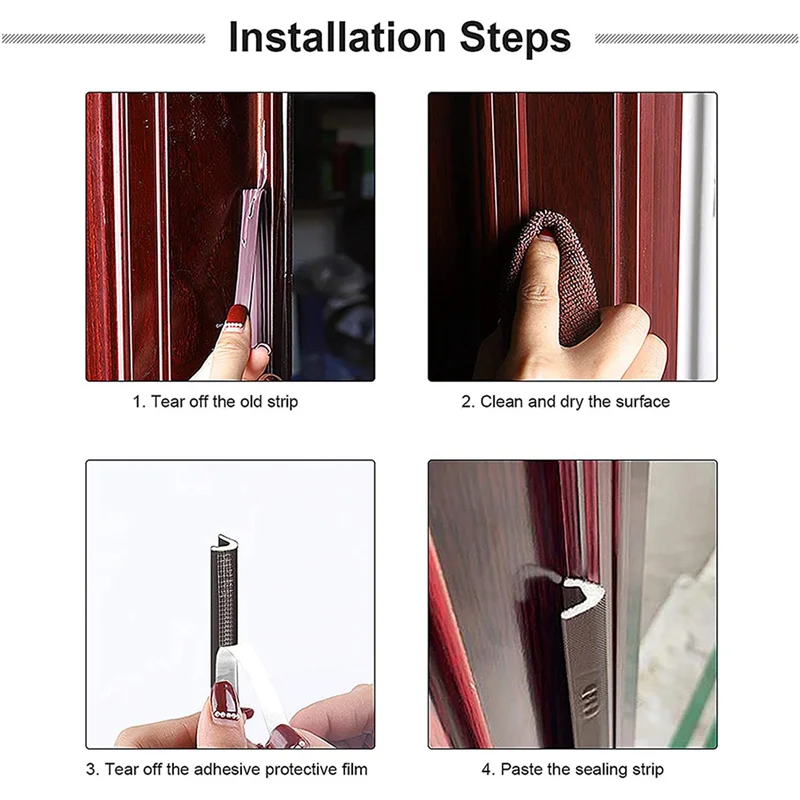 Installation Steps

1. Tear off the old strip

2. Clean and dry the surface

3. Tear off the adhesive protective film

4. Paste the sealing strip