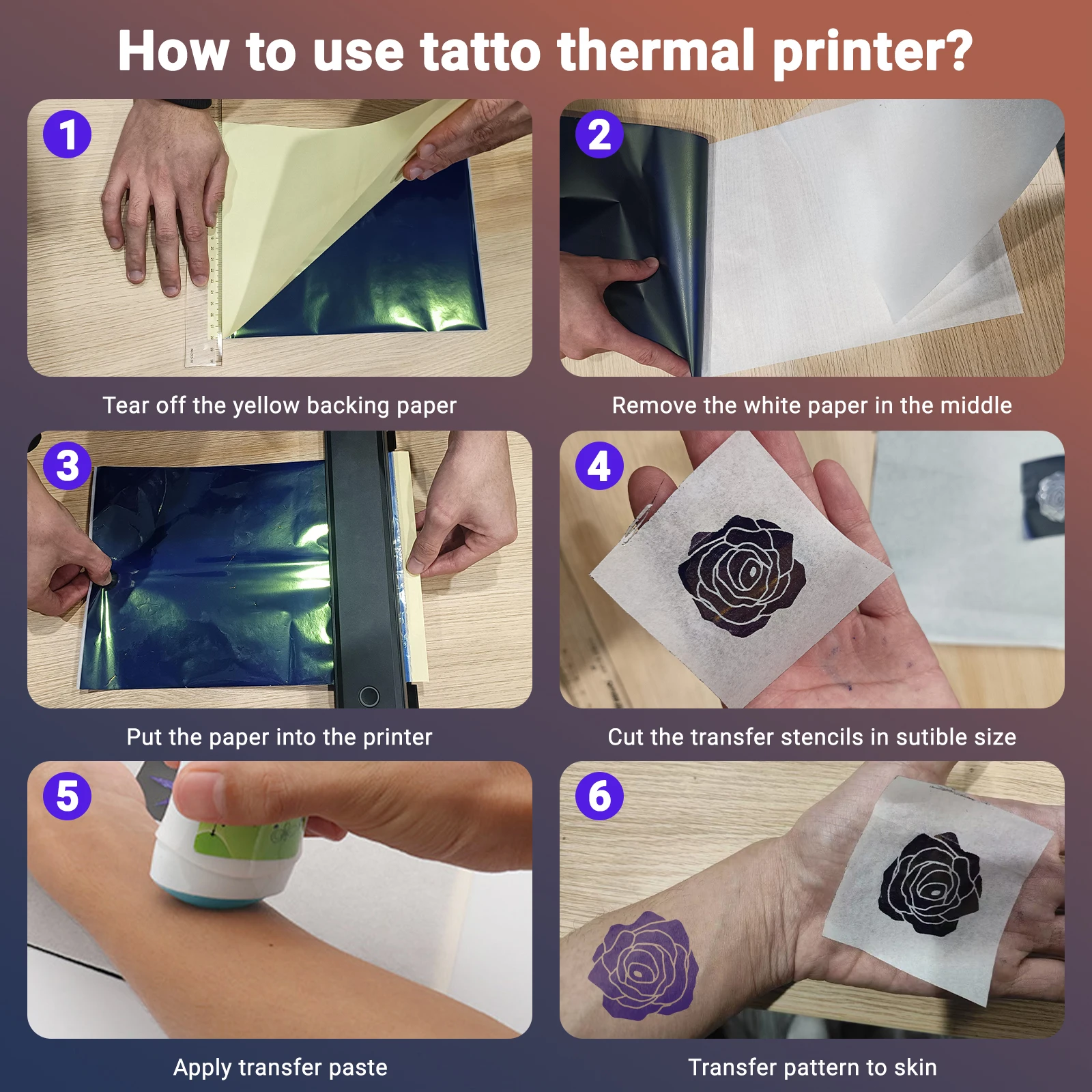 How to use tatto thermal printer?

1

Tear off the yellow backing paper

2

Remove the white paper in the middle

3

Put the paper into the printer

4

Cut the transfer stencils in sutible size

5

Apply transfer paste

6

Transfer pattern to skin