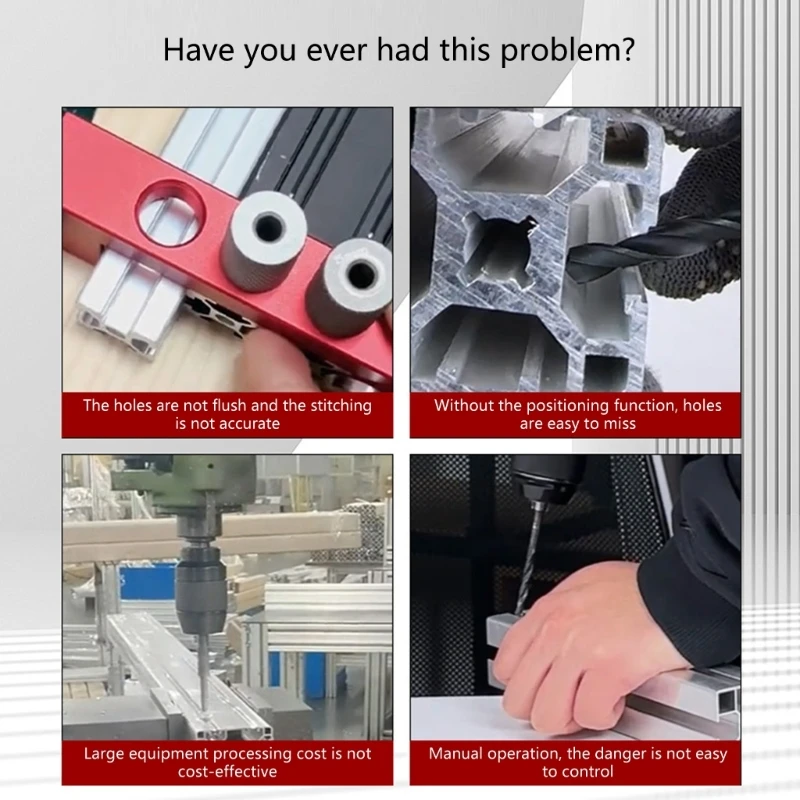 Have you ever had this problem?

The holes are not flush and the stitching is not accurate

Without the positioning function, holes are easy to miss

Large equipment processing cost is not cost-effective

Manual operation, the danger is not easy to control