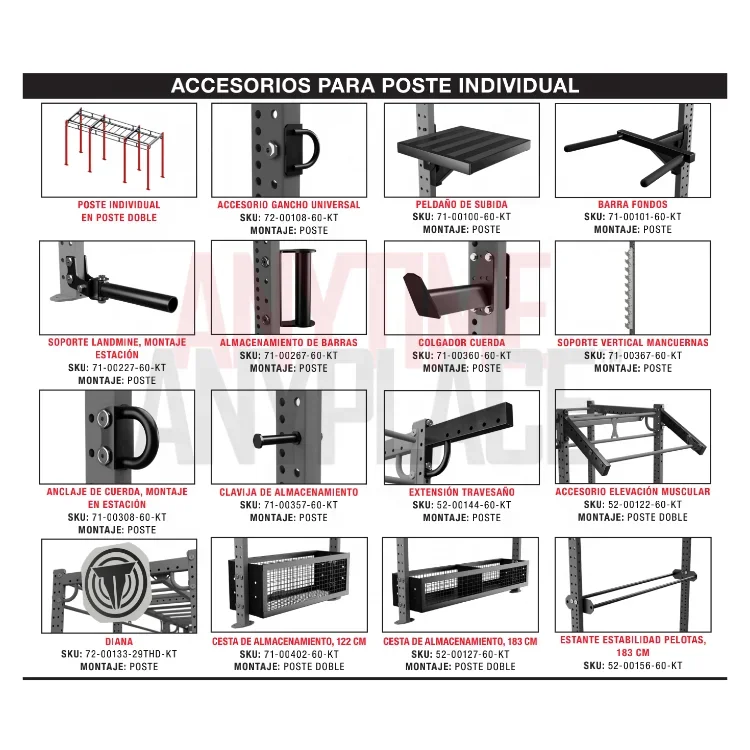 ACCESORIOS PARA POSTE INDIVIDUAL

POSTE INDIVIDUAL EN POSTE DOBLE

ACCESORIO GANCHO UNIVERSAL
SKU: 72-00108-60-KT
MONTAJE: POSTE

PELDAÑO DE SUBIDA
SKU: 71-00100-60-KT
MONTAJE: POSTE

BARRA FONDOS
SKU: 71-00101-60-KT
MONTAJE: POSTE

SOPORTE LANDMINE, MONTAJE ESTACIÓN
SKU: 71-00227-60-KT
MONTAJE: POSTE

ALMACENAMIENTO DE BARRAS
SKU: 71-00267-60-KT
MONTAJE: POSTE

COLGADOR CUERDA
SKU: 71-00360-60-KT
MONTAJE: POSTE

SOPORTE VERTICAL MANCUERNAS
SKU: 71-00367-60-KT
MONTAJE: POSTE

ANCLAJE DE CUERDA, MONTAJE EN ESTACIÓN
SKU: 71-00308-60-KT
MONTAJE: POSTE

CLAVIJA DE ALMACENAMIENTO
SKU: 71-00357-60-KT
MONTAJE: POSTE

EXTENSIÓN TRAVESAÑO
SKU: 52-00144-60-KT
MONTAJE: POSTE

ACCESORIO ELEVACIÓN MUSCULAR
SKU: 52-00122-60-KT
MONTAJE: POSTE DOBLE

DIANA
SKU: 72-00133-29THD-KT
MONTAJE: POSTE

CESTA DE ALMACENAMIENTO, 122 CM
SKU: 71-00402-60-KT
MONTAJE: POSTE DOBLE

CESTA DE ALMACENAMIENTO, 183 CM
SKU: 52-00127-60-KT
MONTAJE: POSTE DOBLE

ESTANTE ESTABILIDAD PELOTAS, 183 CM
SKU: 52-00156-60-KT

ANYTIME ANYPLACE