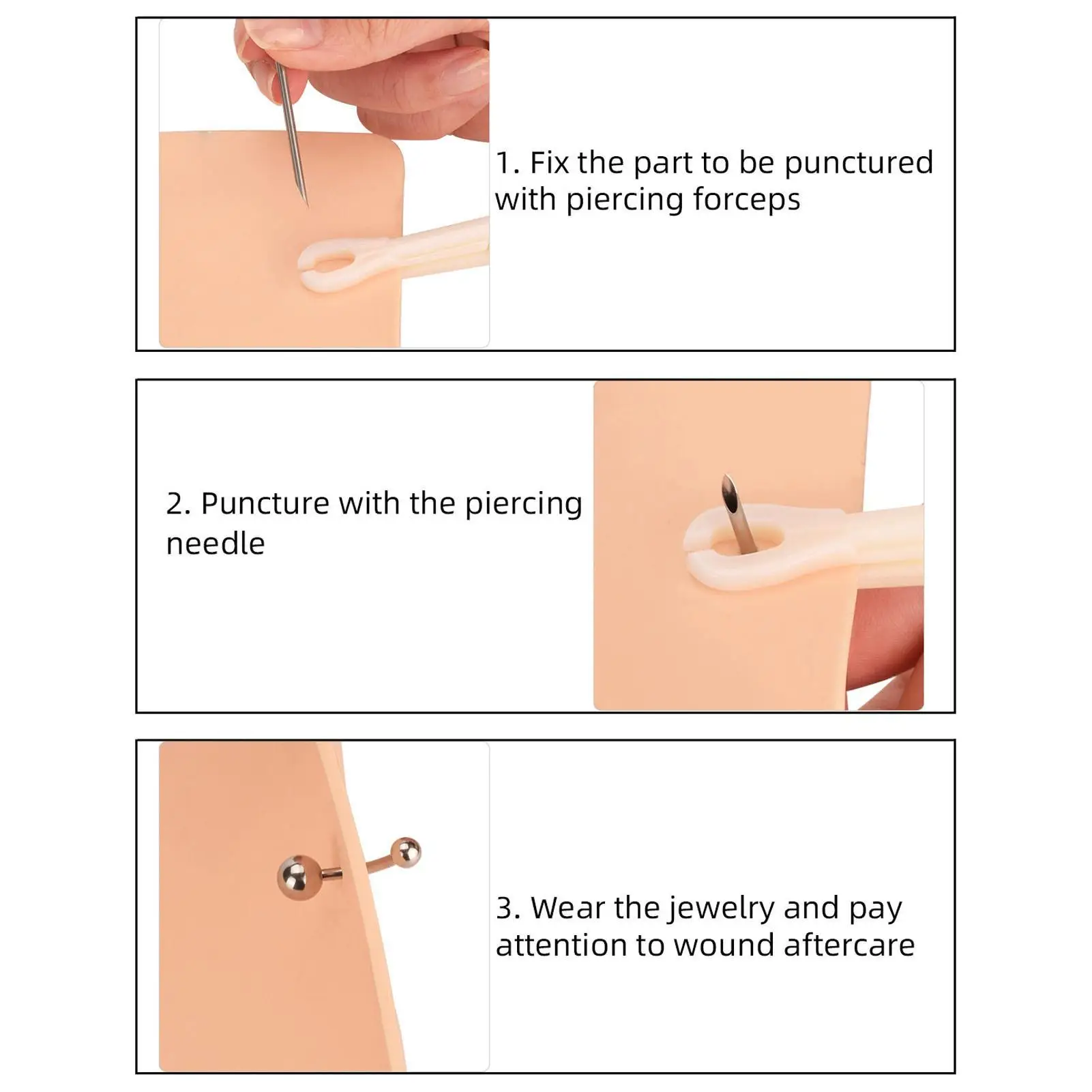 1. Fix the part to be punctured with piercing forceps

2. Puncture with the piercing needle

3. Wear the jewelry and pay attention to wound aftercare