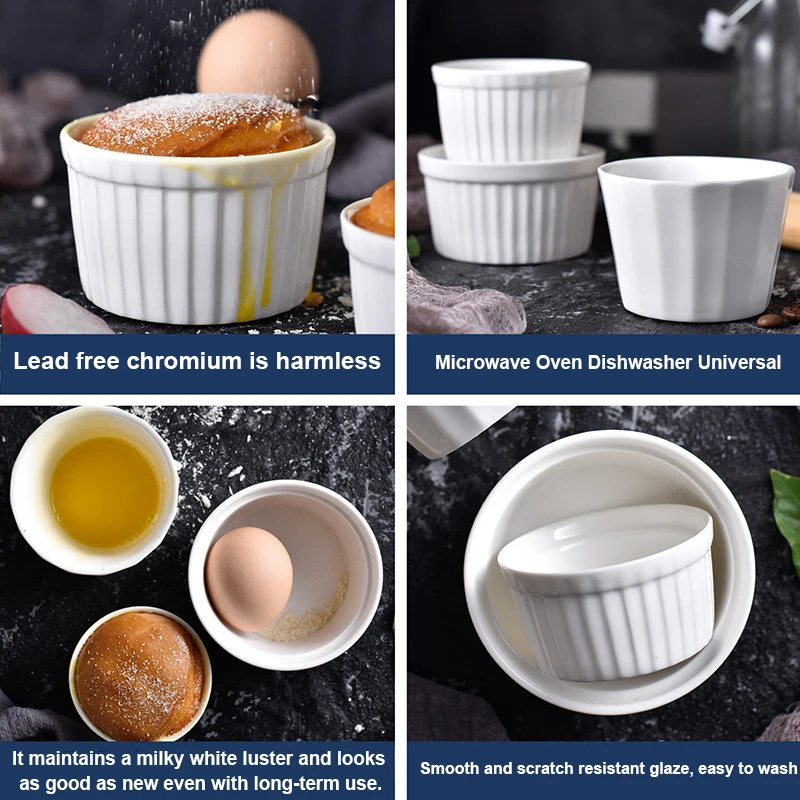 Lead free chromium is harmless

Microwave Oven Dishwasher Universal

It maintains a milky white luster and looks as good as new even with long-term use.

Smooth and scratch resistant glaze, easy to wash