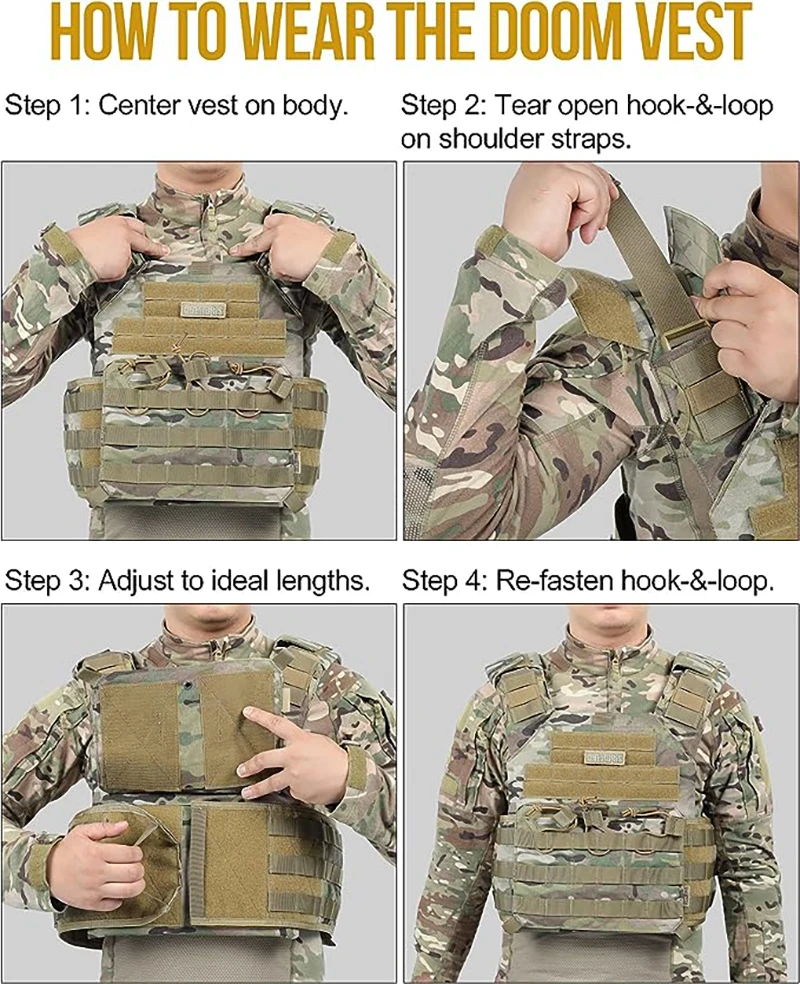 HOW TO WEAR THE DOOM VEST

Step 1: Center vest on body.

Step 2: Tear open hook-&-loop on shoulder straps.

Step 3: Adjust to ideal lengths.

Step 4: Re-fasten hook-&-loop.