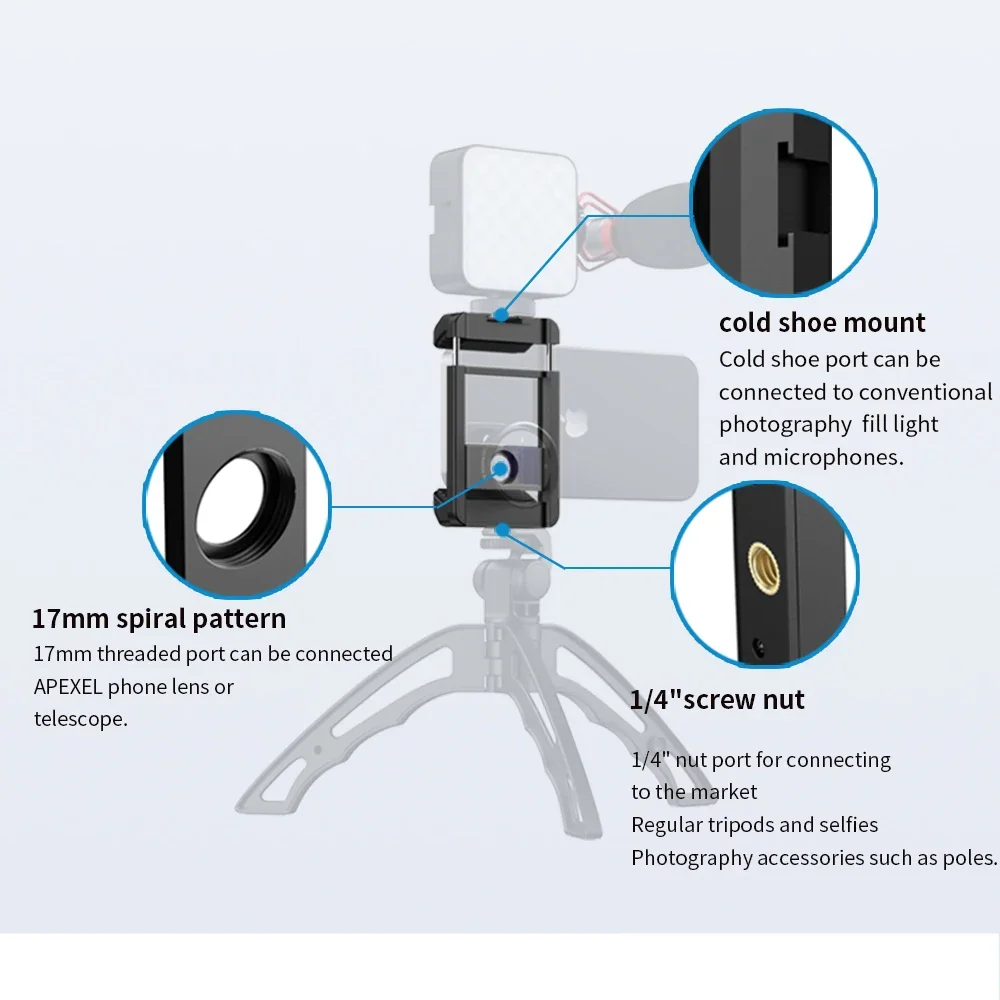 cold shoe mount
Cold shoe port can be connected to conventional photography fill light and microphones.

17mm spiral pattern
17mm threaded port can be connected APEXEL phone lens or telescope.

1/4"screw nut
1/4" nut port for connecting to the market
Regular tripods and selfies
Photography accessories such as poles.