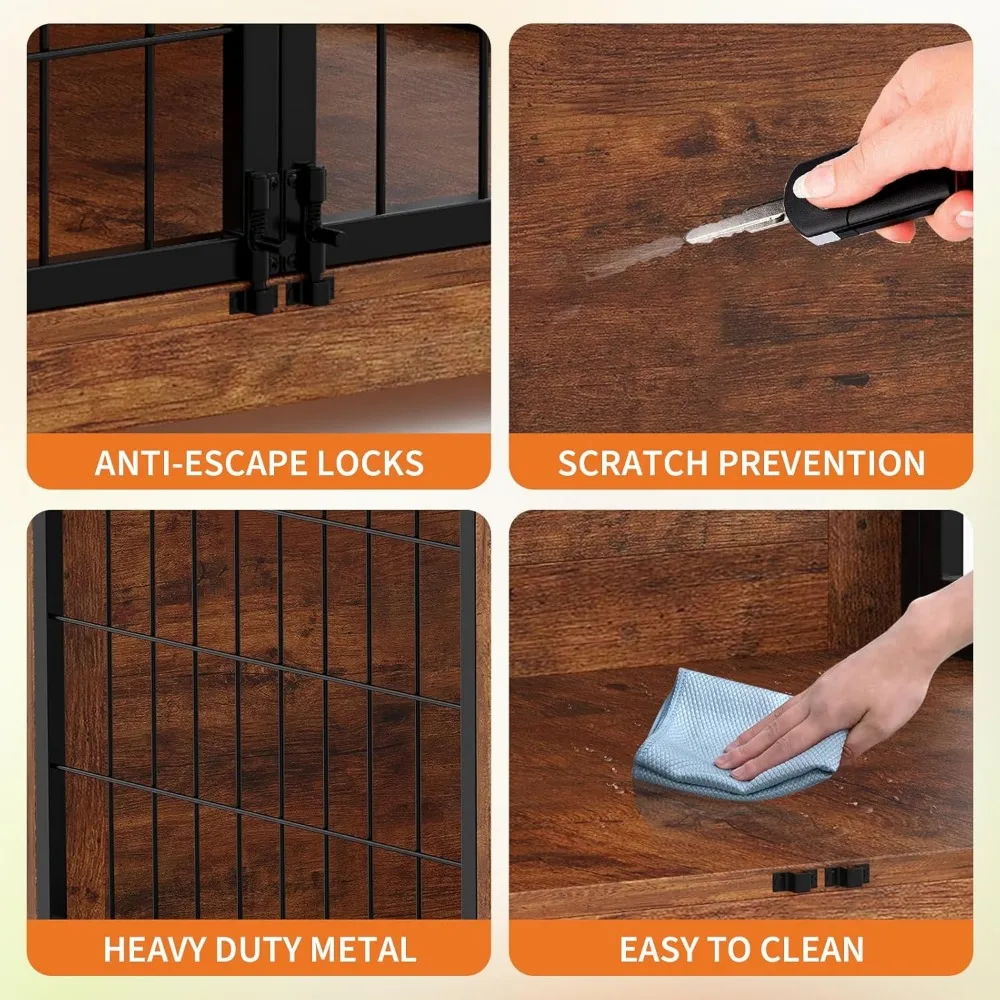 ANTI-ESCAPE LOCKS

SCRATCH PREVENTION

HEAVY DUTY METAL

EASY TO CLEAN