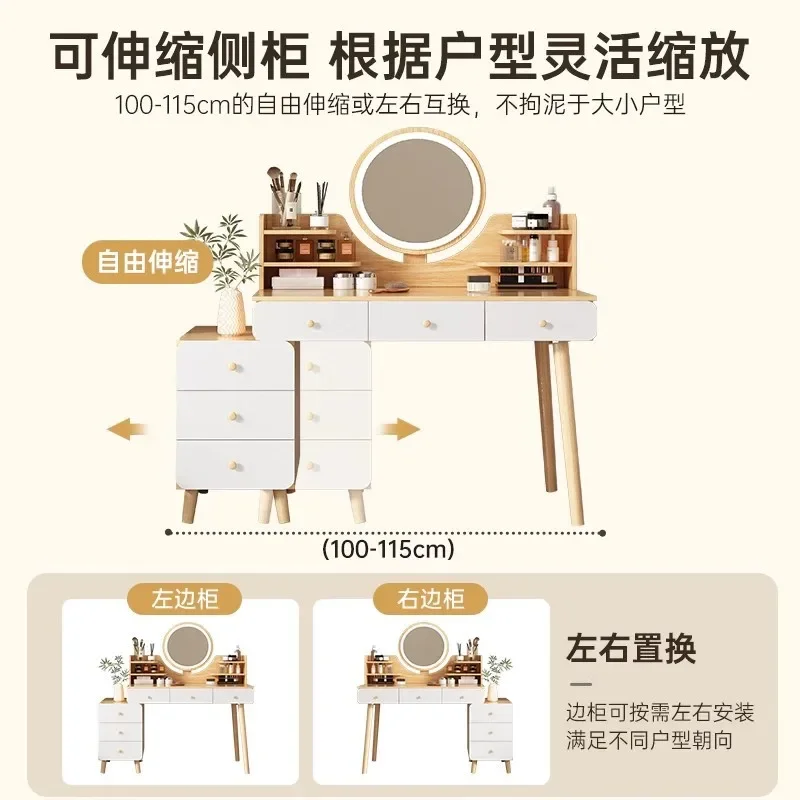 可伸缩侧柜 根据户型灵活缩放

100-115cm的自由伸缩或左右互换，不拘泥于大小户型

自由伸缩

(100-115cm)

左边柜

右边柜

左右置换

边柜可按需左右安装
满足不同户型朝向