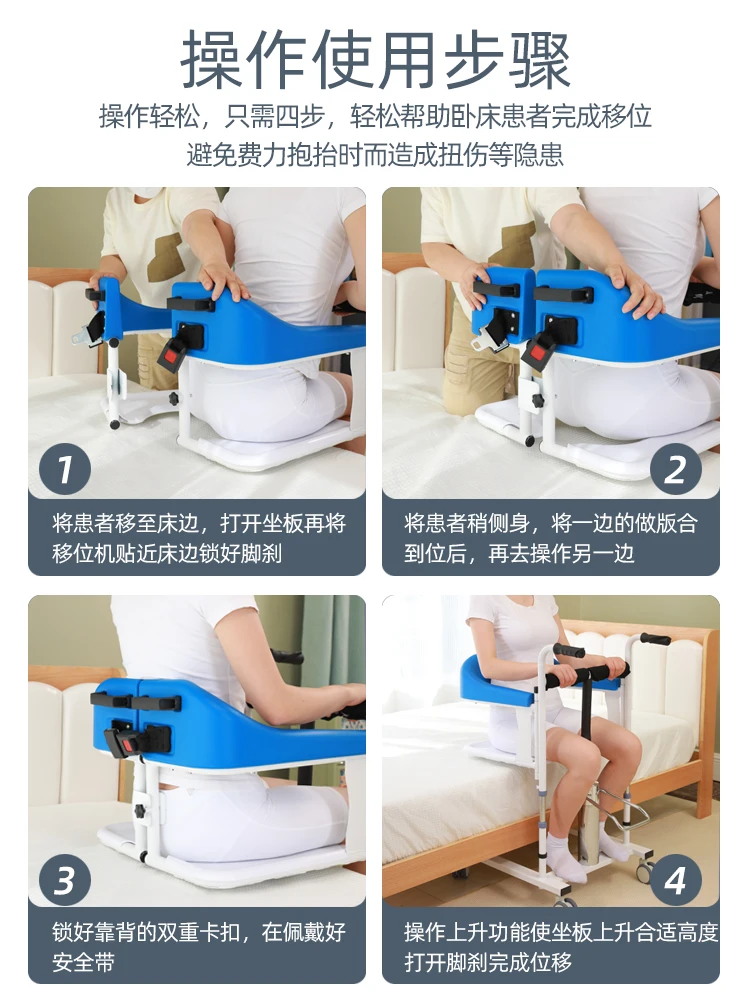 操作使用步骤

操作轻松，只需四步，轻松帮助卧床患者完成移位
避免费力抱抬时而造成扭伤等隐患

1

将患者移至床边，打开坐板再将移位机贴近床边锁好脚刹

2

将患者稍侧身，将一边的做版合到位后，再去操作另一边

3

锁好靠背的双重卡扣，在佩戴好安全带

4

操作上升功能使坐板上升合适高度打开脚刹完成位移