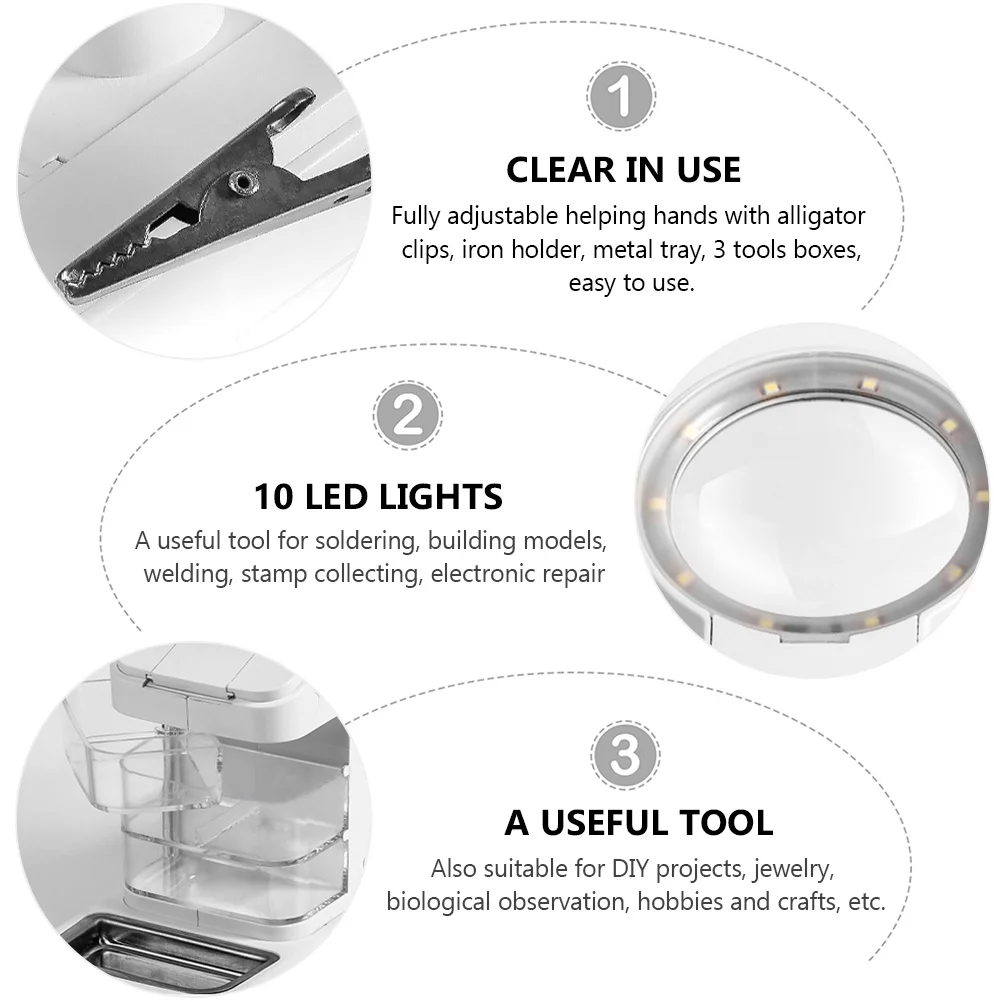 1

CLEAR IN USE

Fully adjustable helping hands with alligator clips, iron holder, metal tray, 3 tools boxes, easy to use.

2

10 LED LIGHTS

A useful tool for soldering, building models, welding, stamp collecting, electronic repair

3

A USEFUL TOOL

Also suitable for DIY projects, jewelry, biological observation, hobbies and crafts, etc.