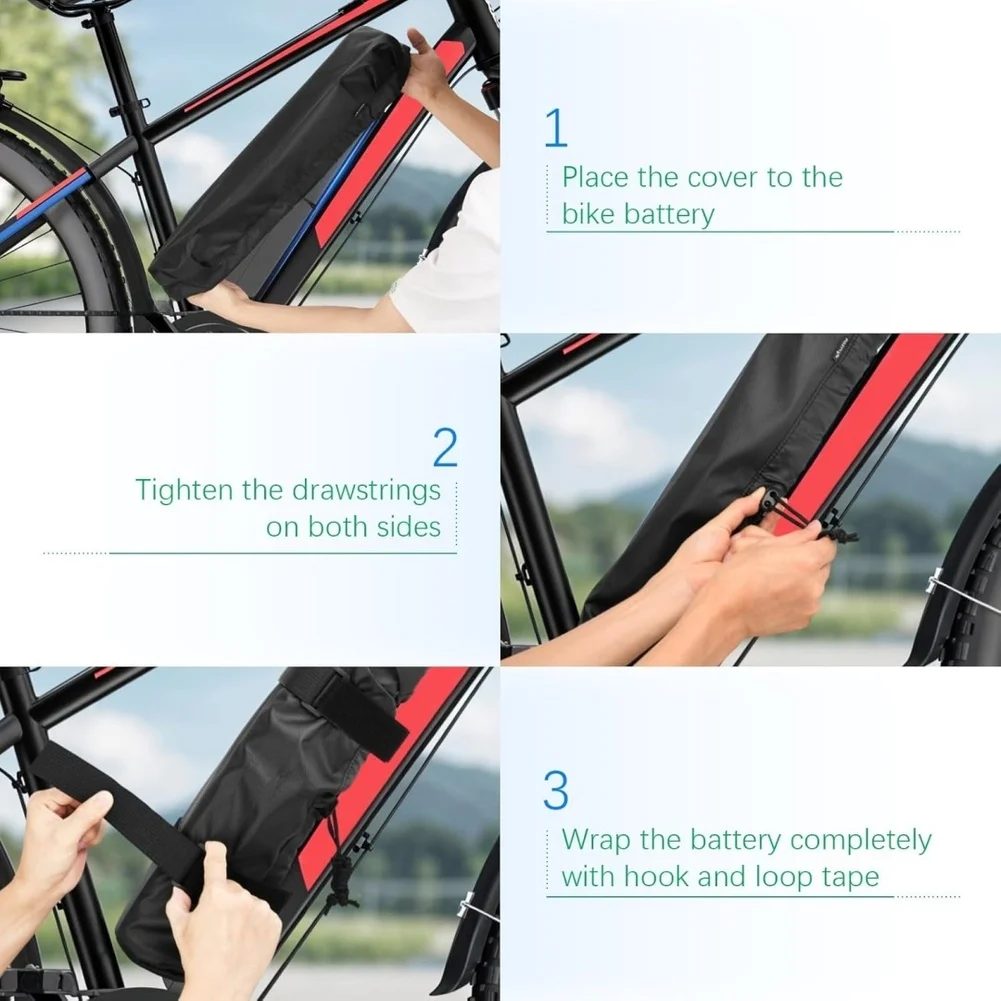 1
Place the cover to the bike battery

2
Tighten the drawstrings on both sides

3
Wrap the battery completely with hook and loop tape