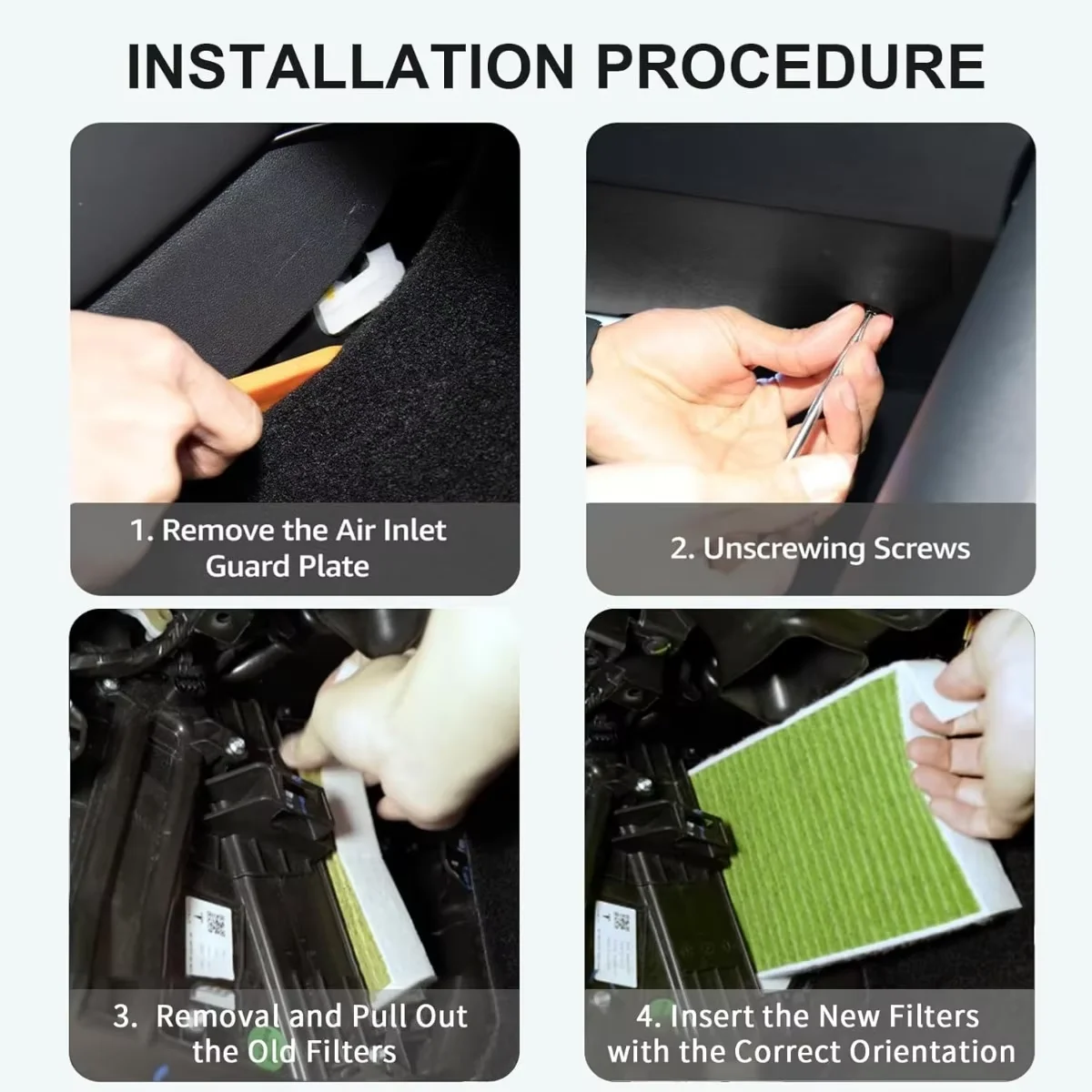 INSTALLATION PROCEDURE

1. Remove the Air Inlet Guard Plate

2. Unscrewing Screws

3. Removal and Pull Out the Old Filters

4. Insert the New Filters with the Correct Orientation