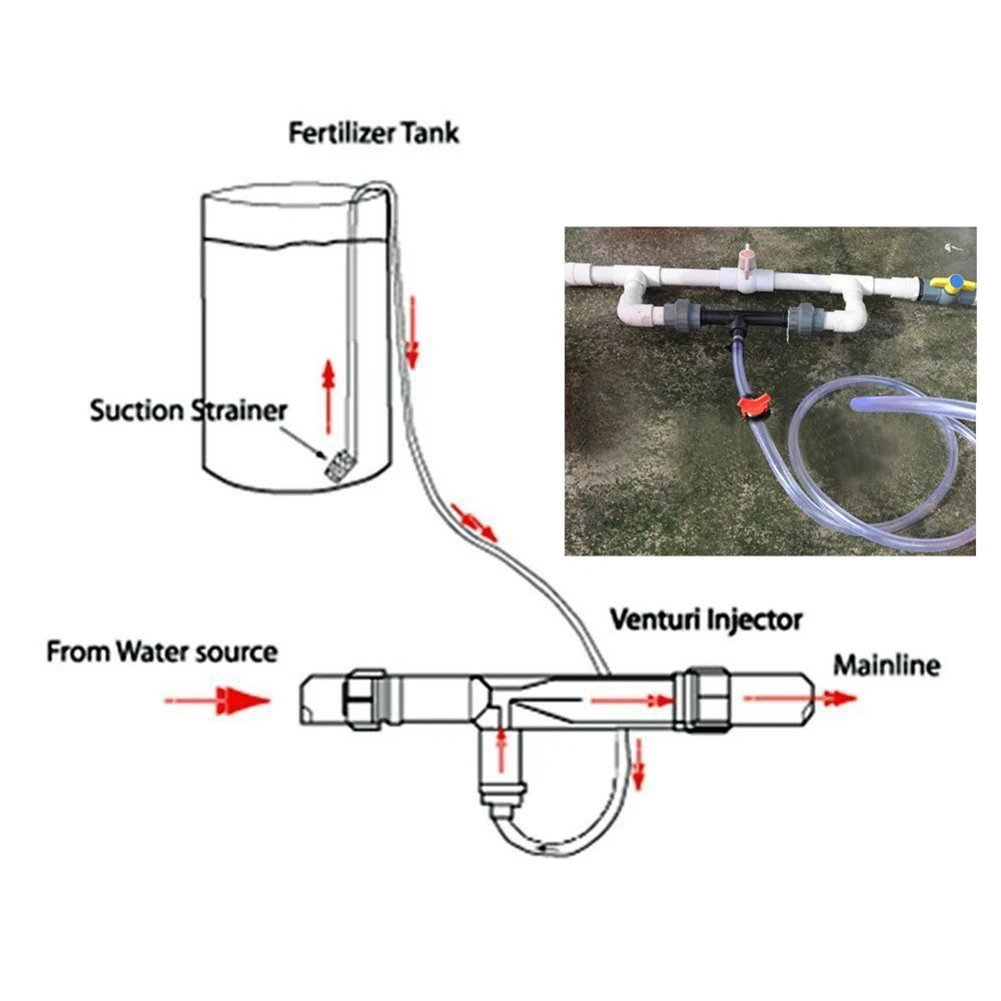 Fertilizer Tank

Suction Strainer

Venturi Injector

From Water source

Mainline