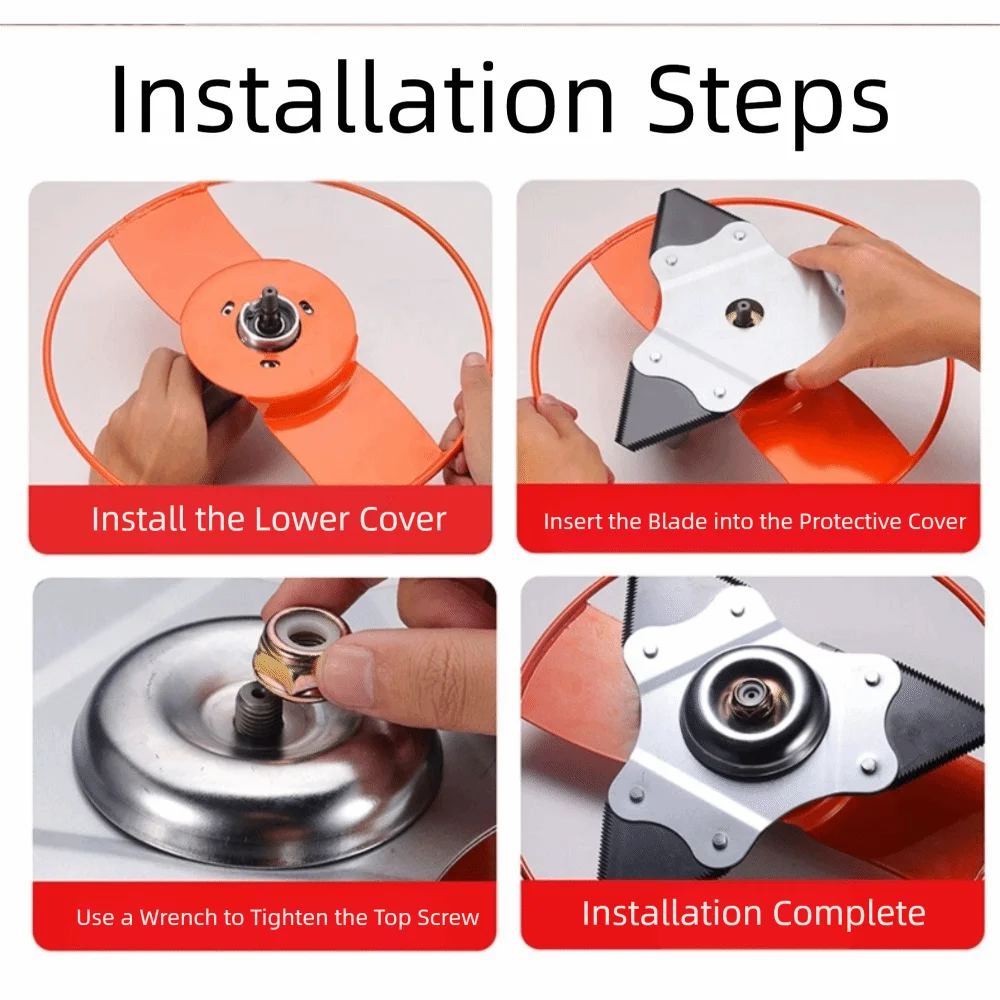 Installation Steps

Install the Lower Cover

Insert the Blade into the Protective Cover

Use a Wrench to Tighten the Top Screw

Installation Complete