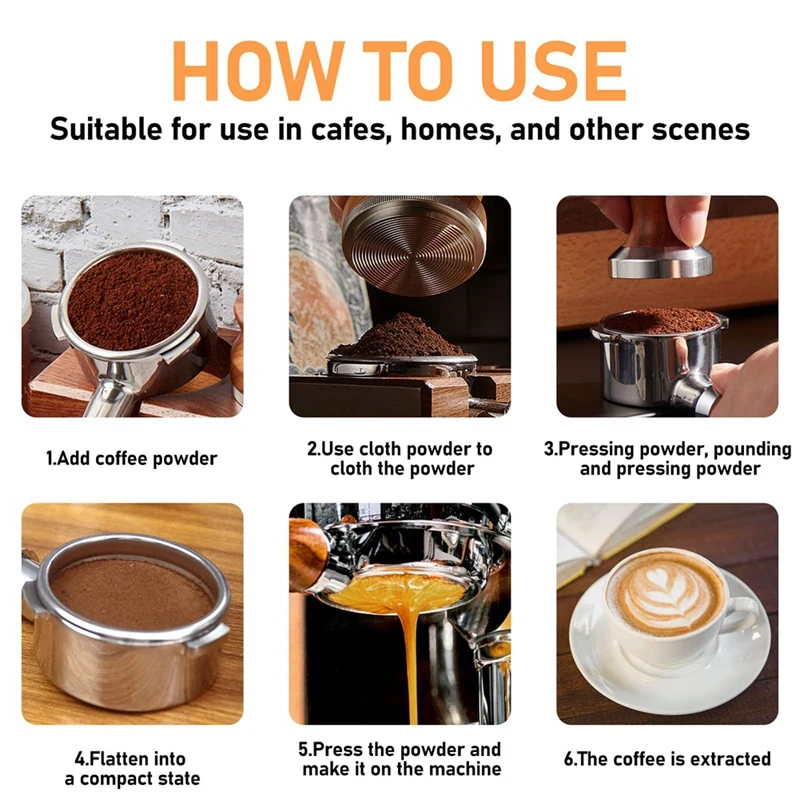 HOW TO USE

Suitable for use in cafes, homes, and other scenes

1.Add coffee powder

2.Use cloth powder to cloth the powder

3.Pressing powder, pounding and pressing powder

4.Flatten into a compact state

5.Press the powder and make it on the machine

6.The coffee is extracted