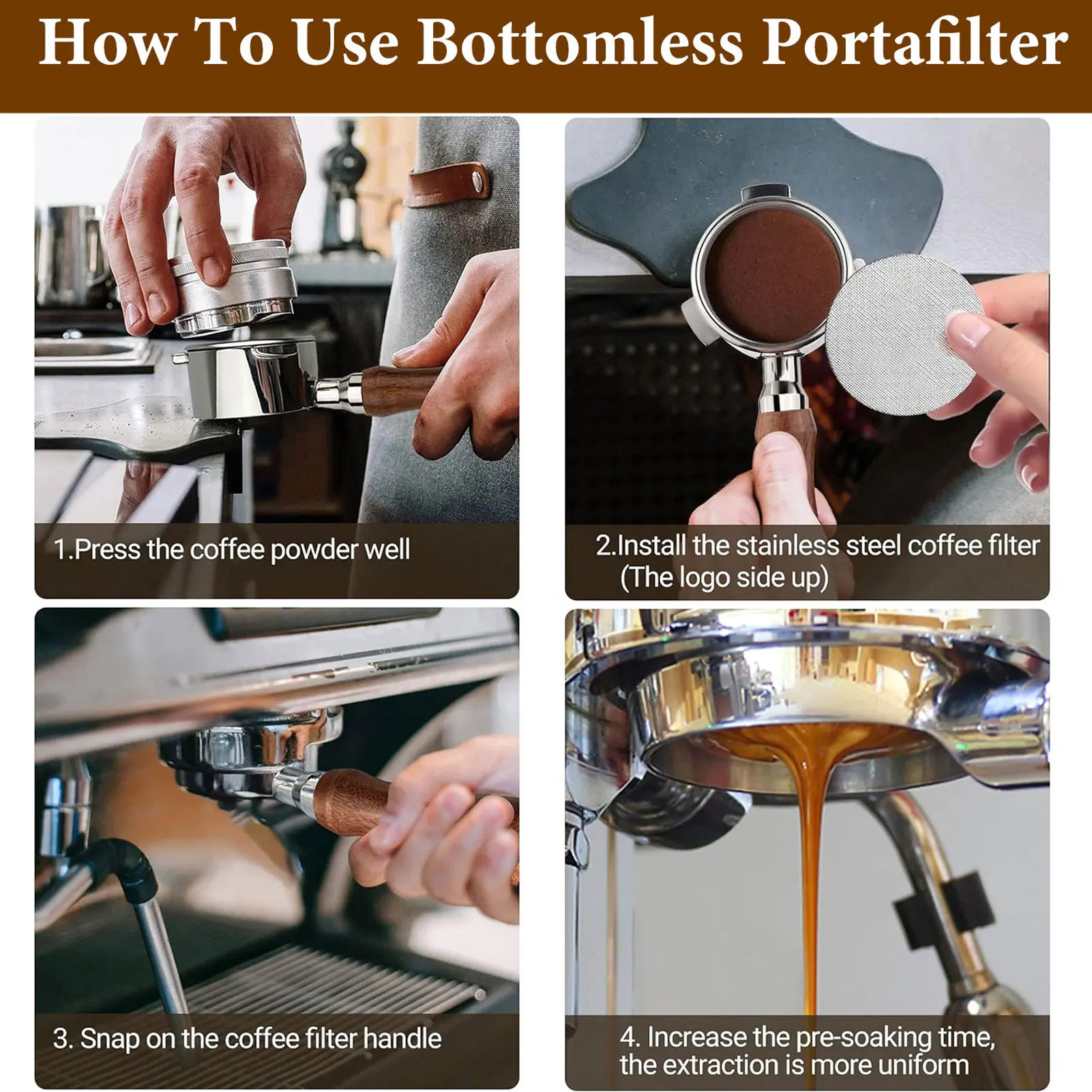 How To Use Bottomless Portafilter

1.Press the coffee powder well

2.Install the stainless steel coffee filter (The logo side up)

3. Snap on the coffee filter handle

4. Increase the pre-soaking time, the extraction is more uniform