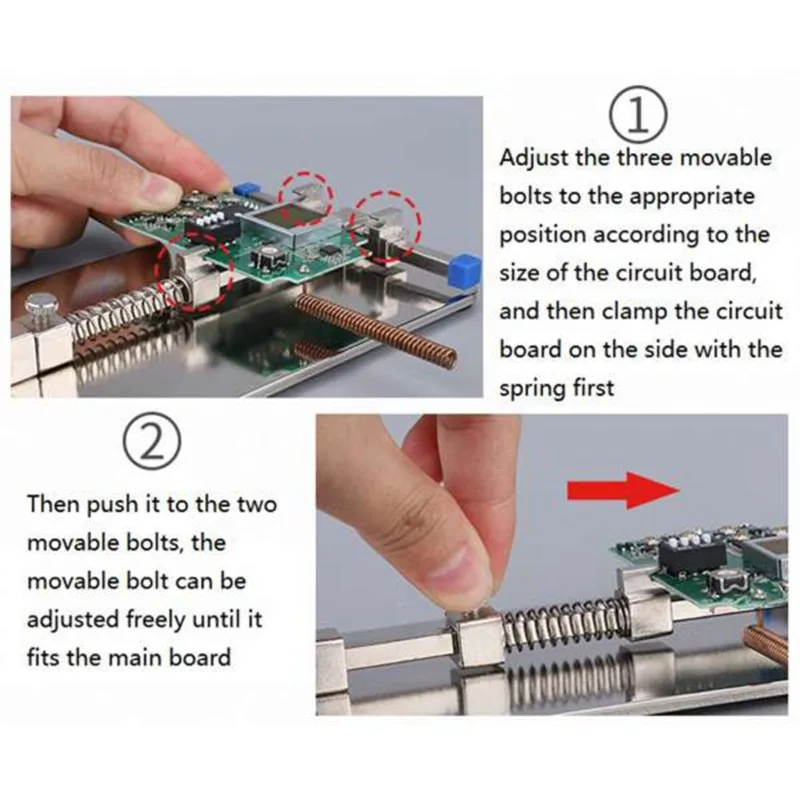 ①

Adjust the three movable bolts to the appropriate position according to the size of the circuit board, and then clamp the circuit board on the side with the spring first

②

Then push it to the two movable bolts, the movable bolt can be adjusted freely until it fits the main board