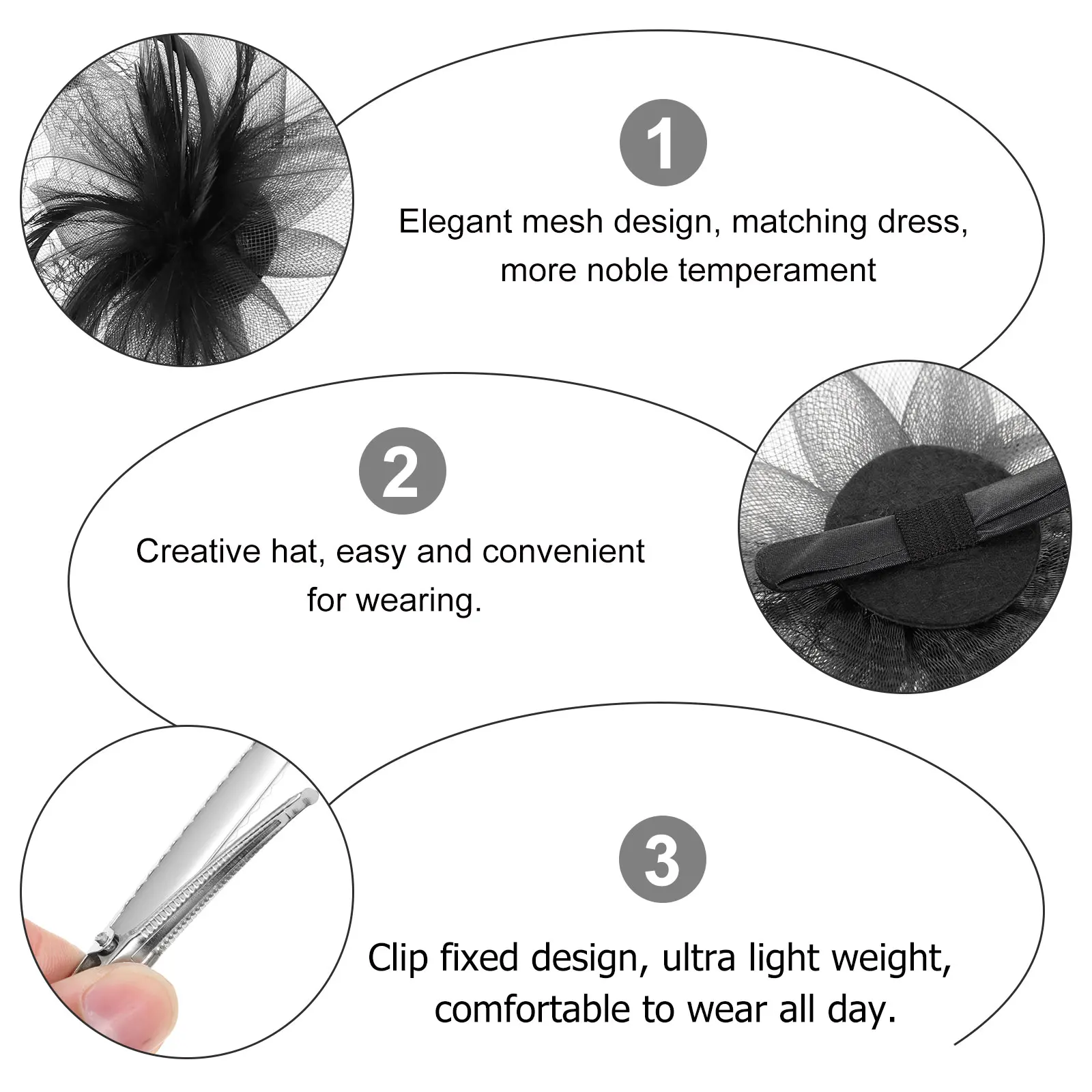 1

Elegant mesh design, matching dress, more noble temperament

2

Creative hat, easy and convenient for wearing.

3

Clip fixed design, ultra light weight, comfortable to wear all day.