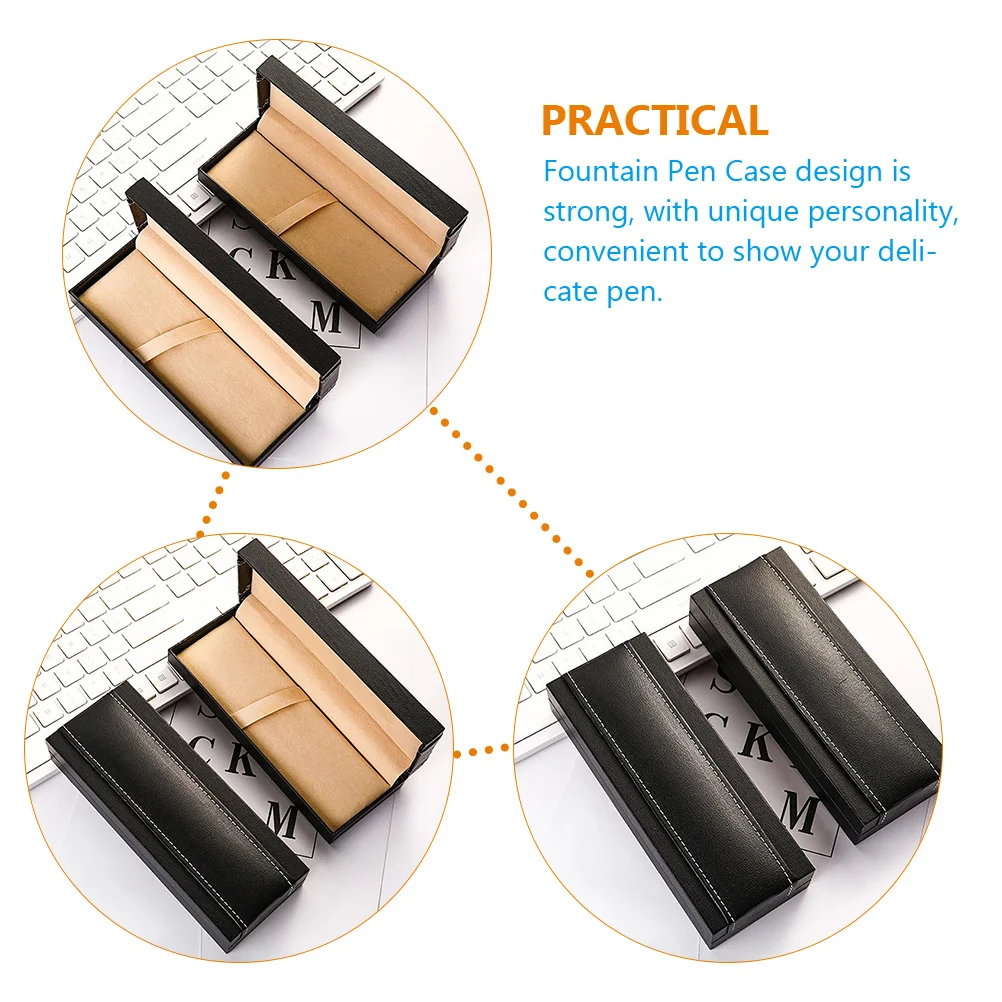 PRACTICAL

Fountain Pen Case design is strong, with unique personality, convenient to show your delicate pen.