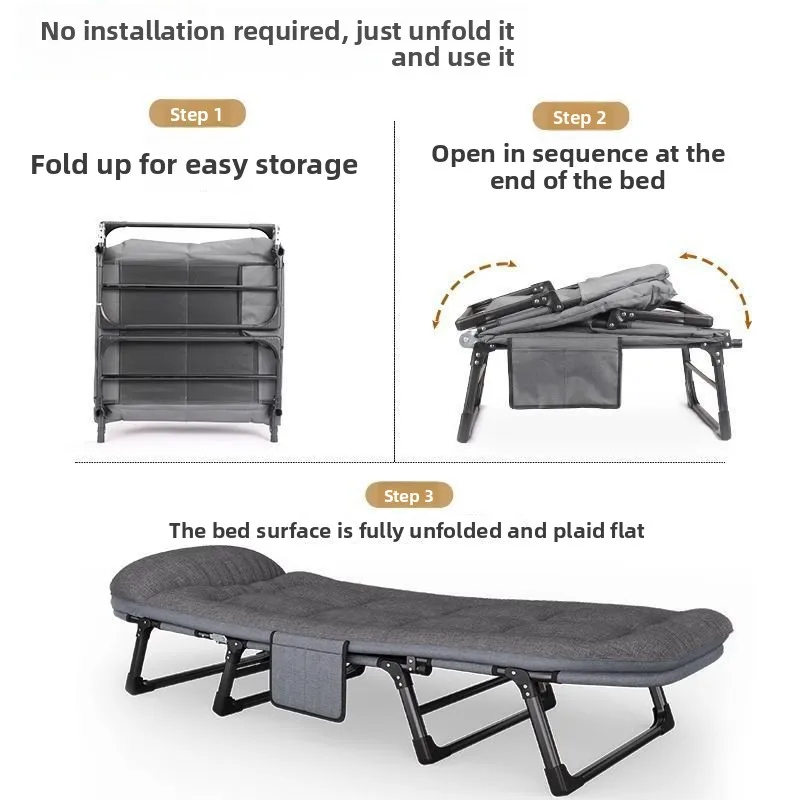 No installation required, just unfold it and use it

Step 1

Fold up for easy storage

Step 2

Open in sequence at the end of the bed

Step 3

The bed surface is fully unfolded and plaid flat