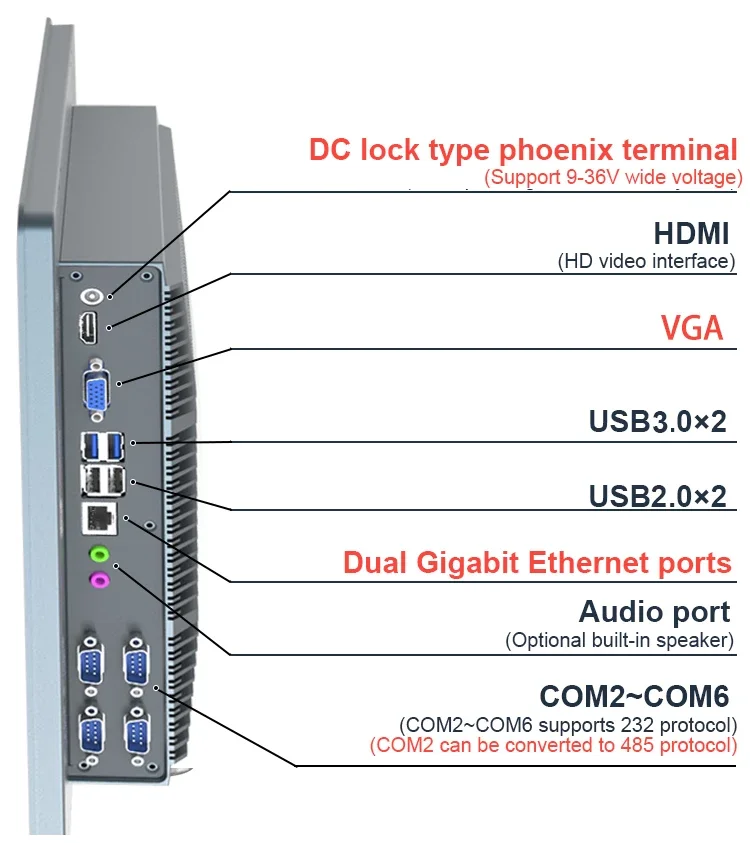 DC lock type phoenix terminal
(Support 9-36V wide voltage)

HDMI
(HD video interface)

VGA

USB3.0×2

USB2.0×2

Dual Gigabit Ethernet ports

Audio port
(Optional built-in speaker)

COM2~COM6
(COM2~COM6 supports 232 protocol)
(COM2 can be converted to 485 protocol)