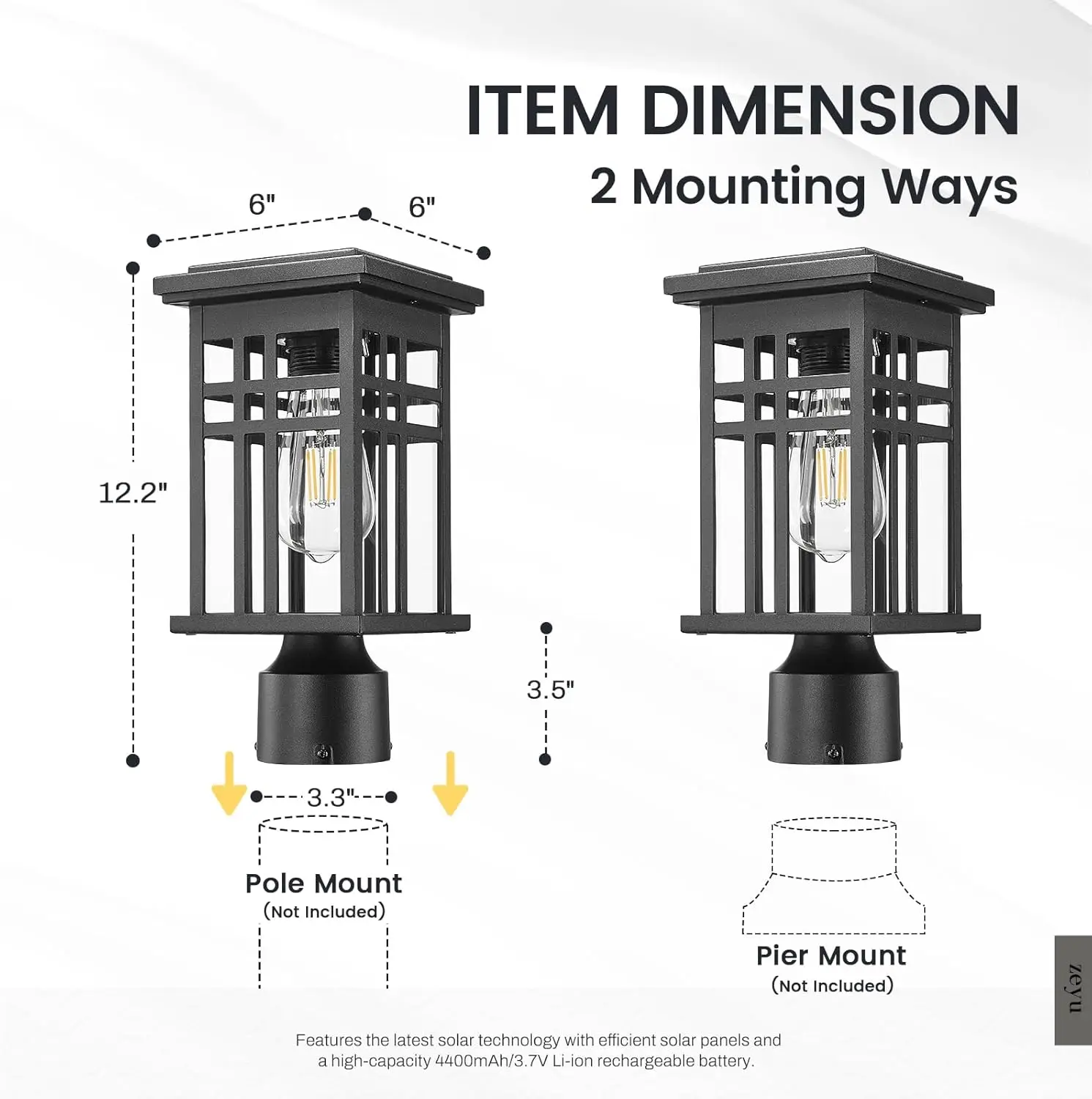 ITEM DIMENSION
2 Mounting Ways

6"
6"
12.2"
3.5"
3.3"

Pole Mount
(Not Included)

Pier Mount
(Not Included)

zeyu

Features the latest solar technology with efficient solar panels and a high-capacity 4400mAh/3.7V Li-ion rechargeable battery.