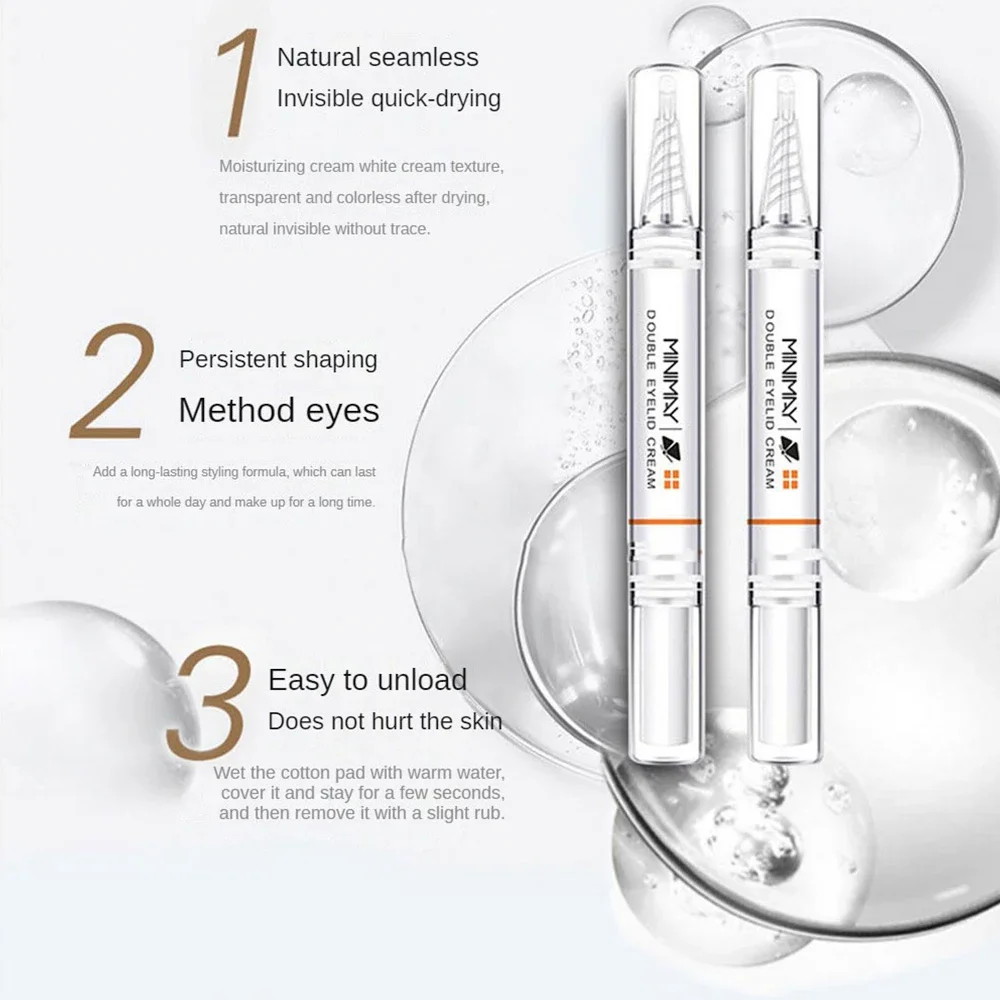 1 Natural seamless
Invisible quick-drying

Moisturizing cream white cream texture, transparent and colorless after drying, natural invisible without trace.

2 Persistent shaping
Method eyes

Add a long-lasting styling formula, which can last for a whole day and make up for a long time.

3 Easy to unload
Does not hurt the skin

Wet the cotton pad with warm water, cover it and stay for a few seconds, and then remove it with a slight rub.

MINIMAY DOUBLE EYELID CREAM

MINIMAY DOUBLE EYELID CREAM