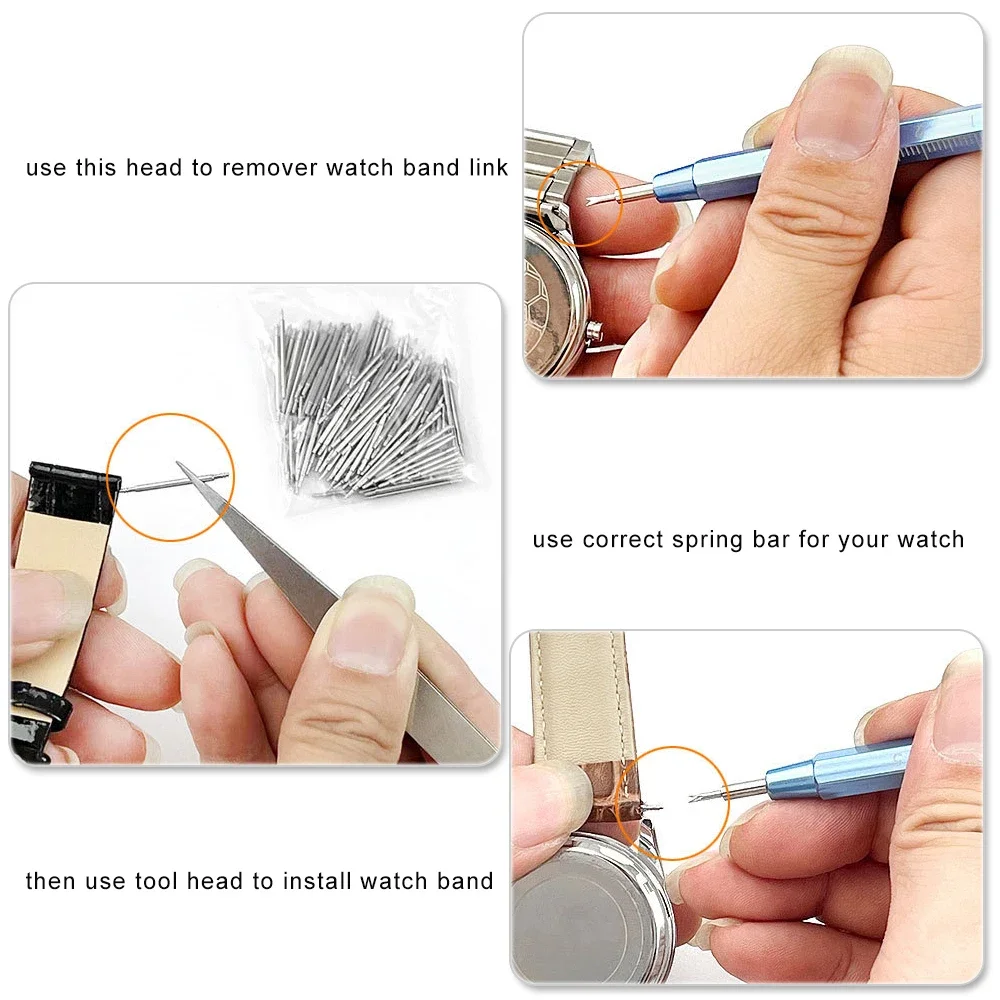 use this head to remover watch band link

use correct spring bar for your watch

then use tool head to install watch band