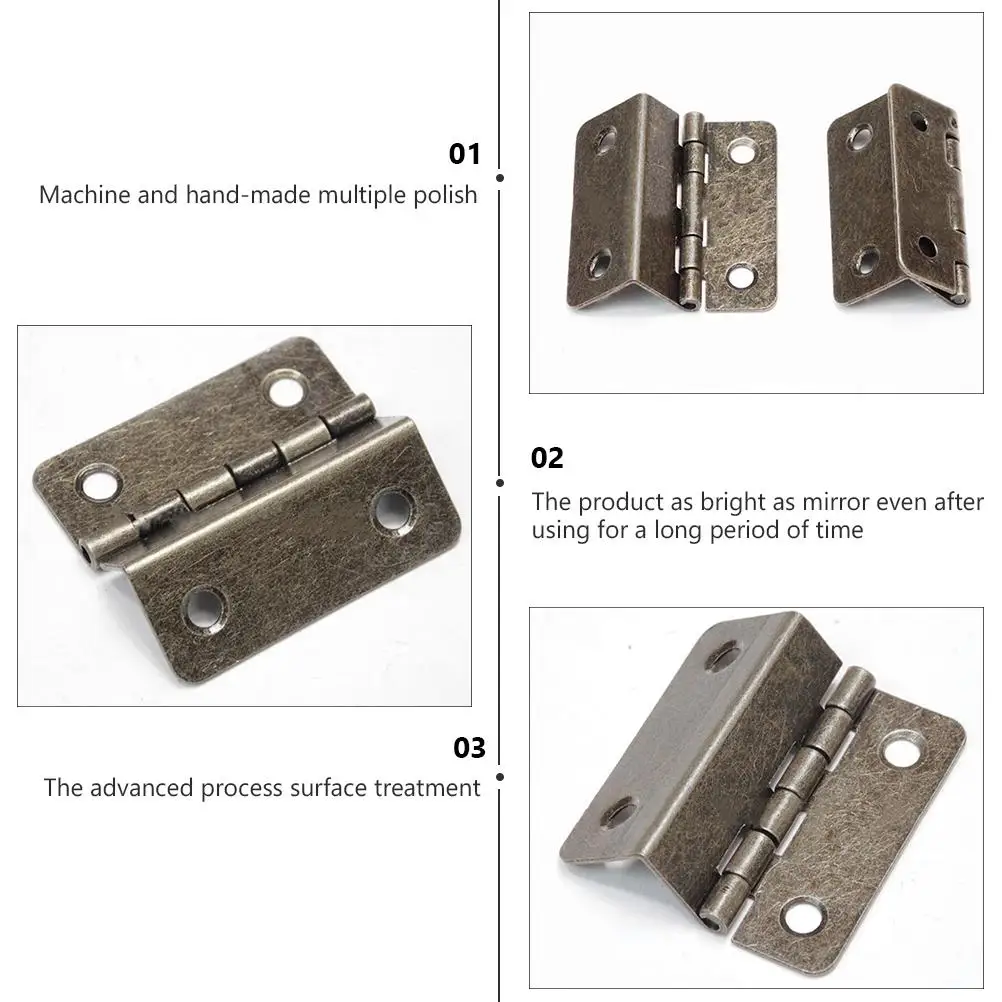 01

Machine and hand-made multiple polish

02

The product as bright as mirror even after using for a long period of time

03

The advanced process surface treatment