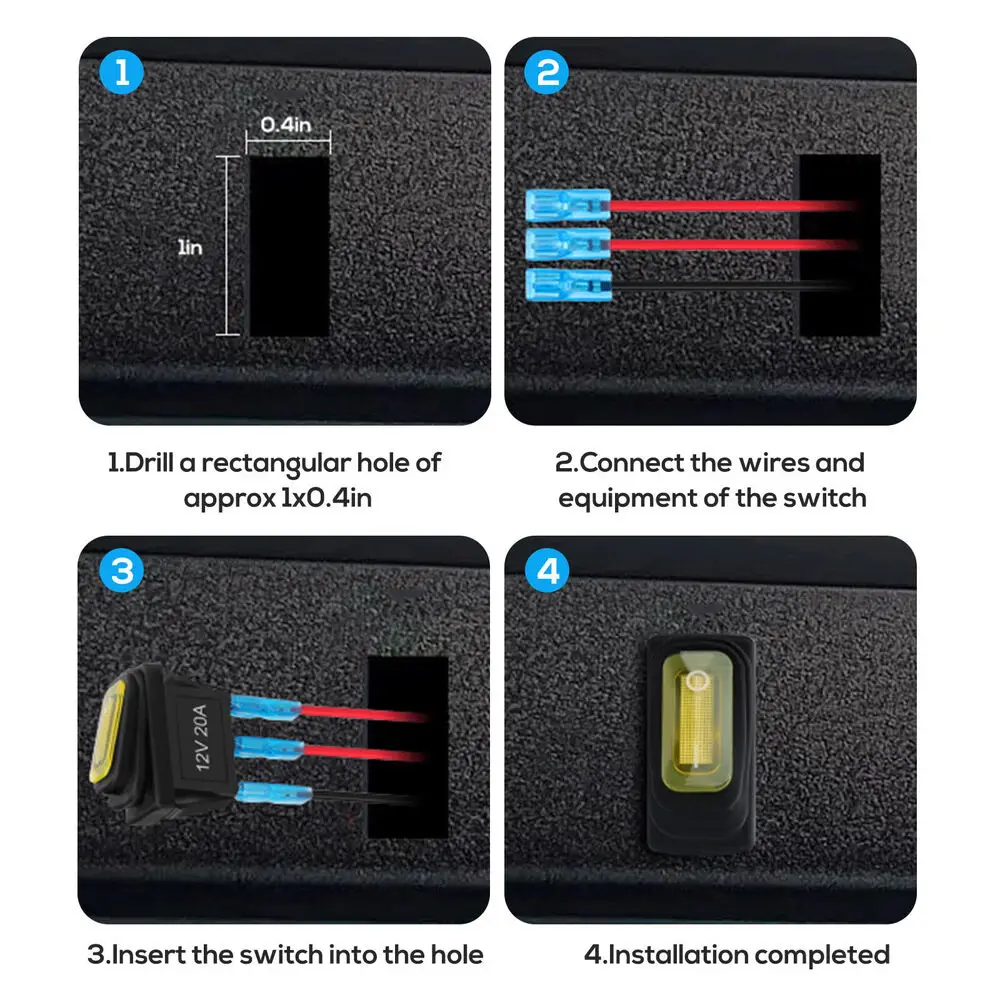 1

0.4in

1in

1.Drill a rectangular hole of approx 1x0.4in

2

2.Connect the wires and equipment of the switch

3

12V 20A

3.Insert the switch into the hole

4

4.Installation completed