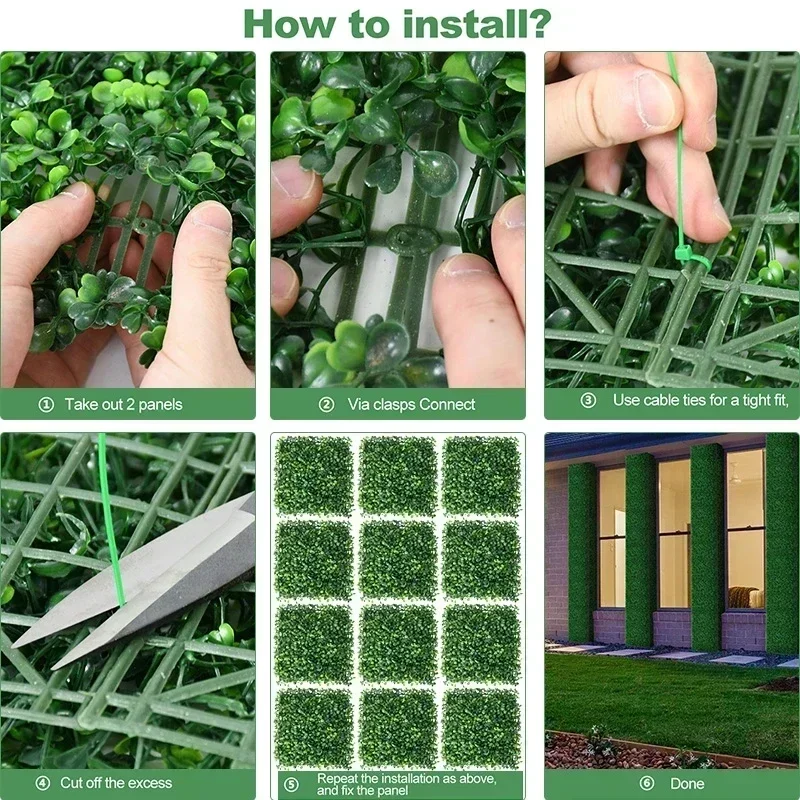 How to install?

① Take out 2 panels

② Via clasps Connect

③ Use cable ties for a tight fit,

④ Cut off the excess

⑤ Repeat the installation as above, and fix the panel

⑥ Done